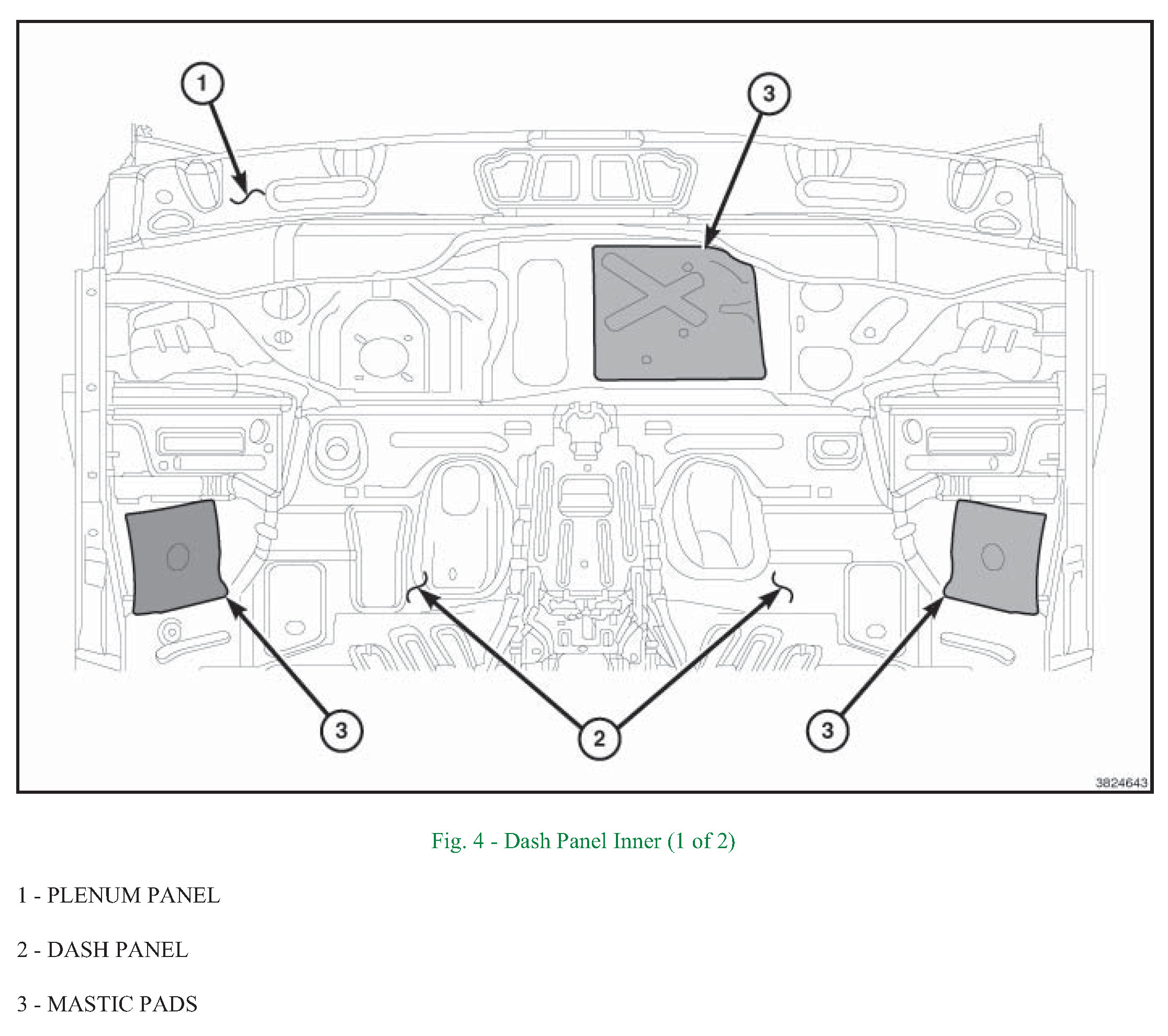 1

3

3

2

3

3824643

Fig. 4 - Dash Panel Inner (1 of 2)

1 - PLENUM PANEL

2 - DASH PANEL

3 - MASTIC PADS