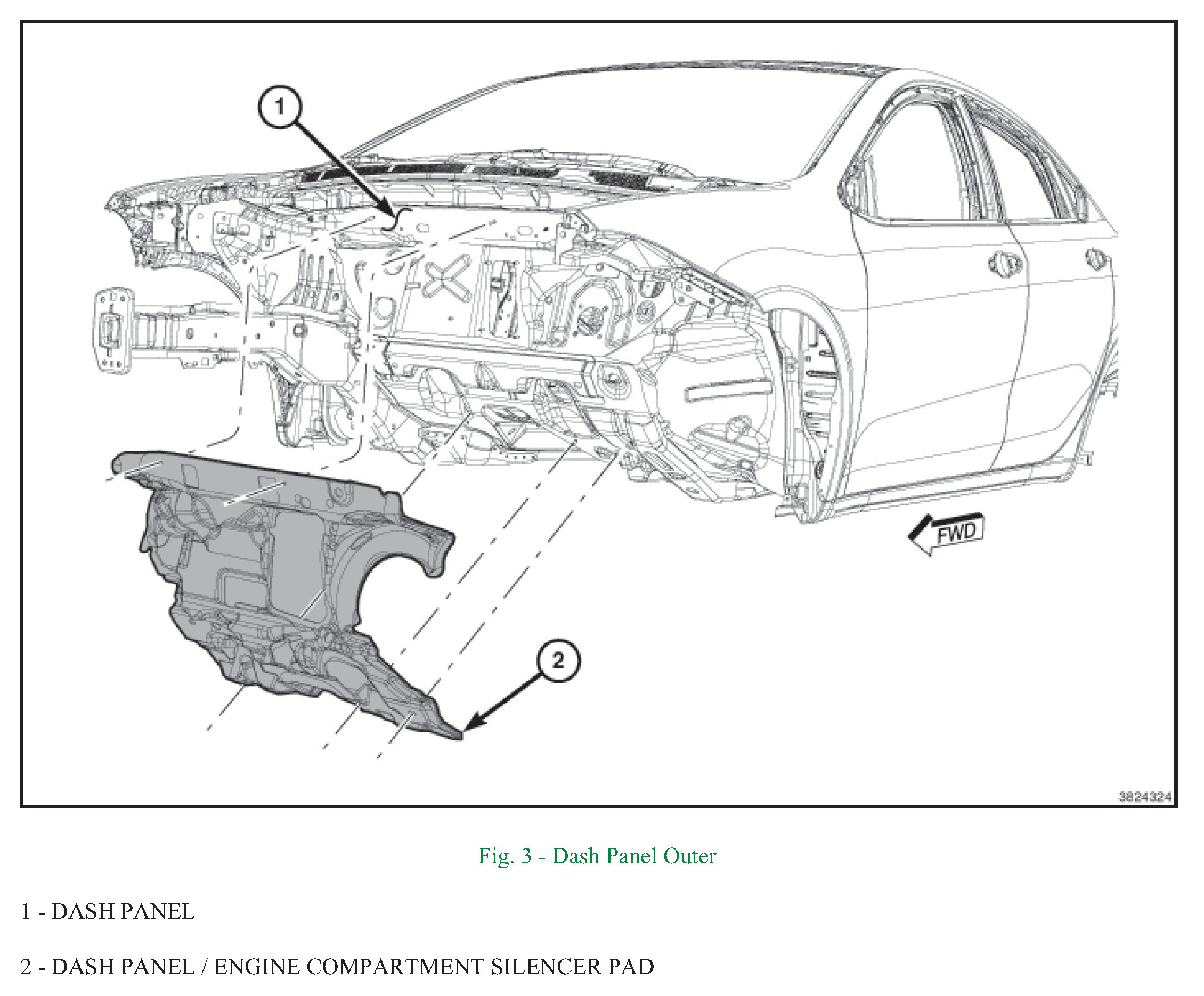 1

FWD

2

3824324

Fig. 3 - Dash Panel Outer

1 - DASH PANEL

2 - DASH PANEL / ENGINE COMPARTMENT SILENCER PAD