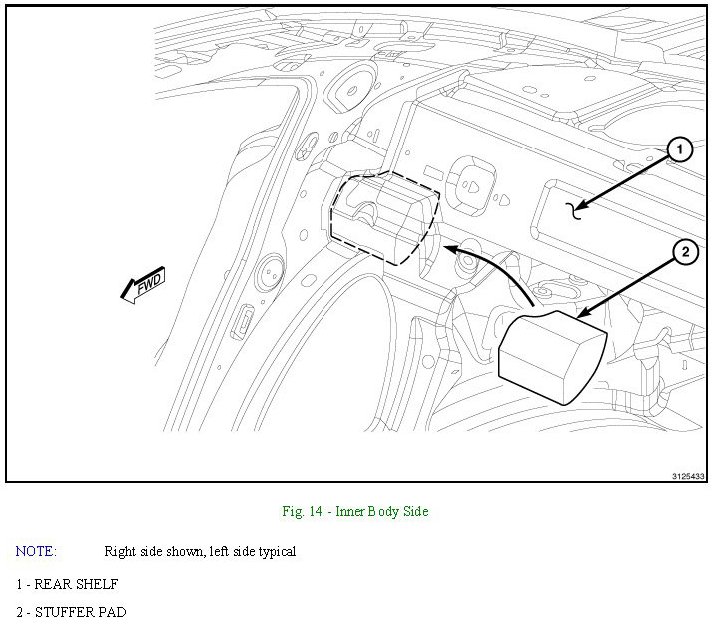 1

2

FWD

3125433

Fig. 14 - Inner Body Side

NOTE: Right side shown, left side typical

1 - REAR SHELF

2 - STUFFER PAD