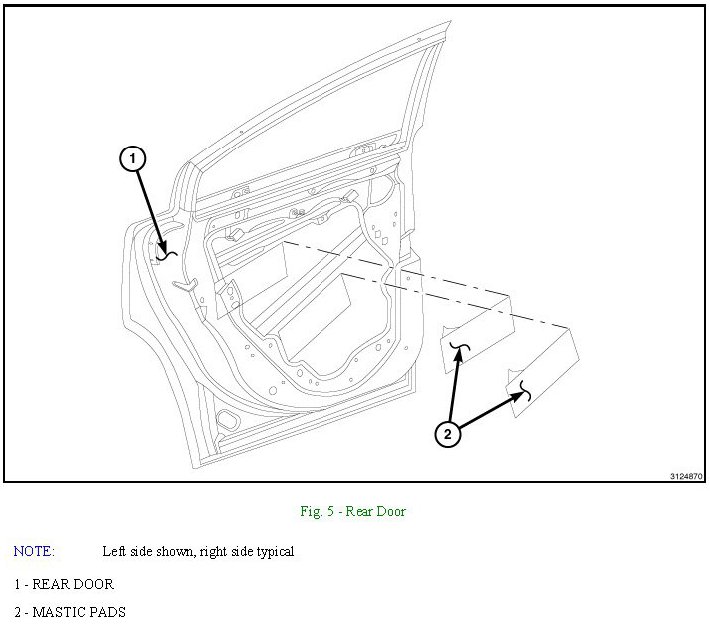 1

2

3124870

Fig. 5 - Rear Door

NOTE: Left side shown, right side typical

1 - REAR DOOR

2 - MASTIC PADS