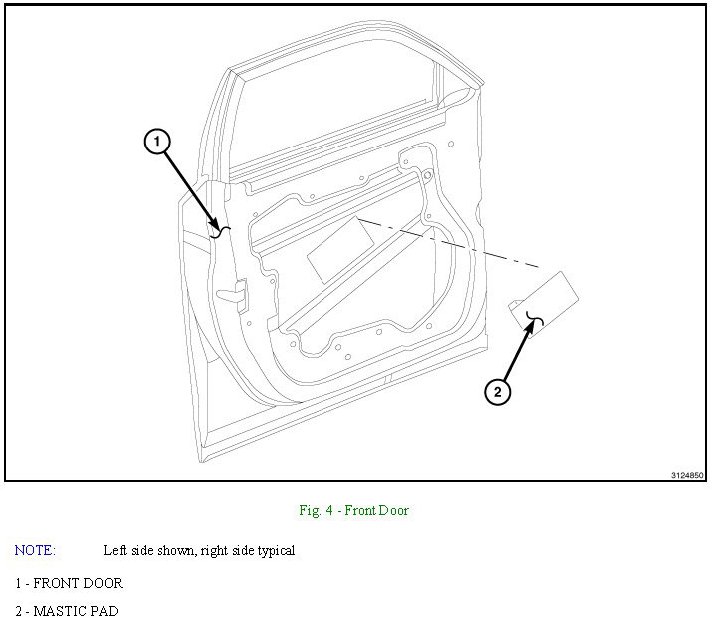 1

2

3124850

Fig. 4 - Front Door

NOTE: Left side shown, right side typical

1 - FRONT DOOR

2 - MASTIC PAD