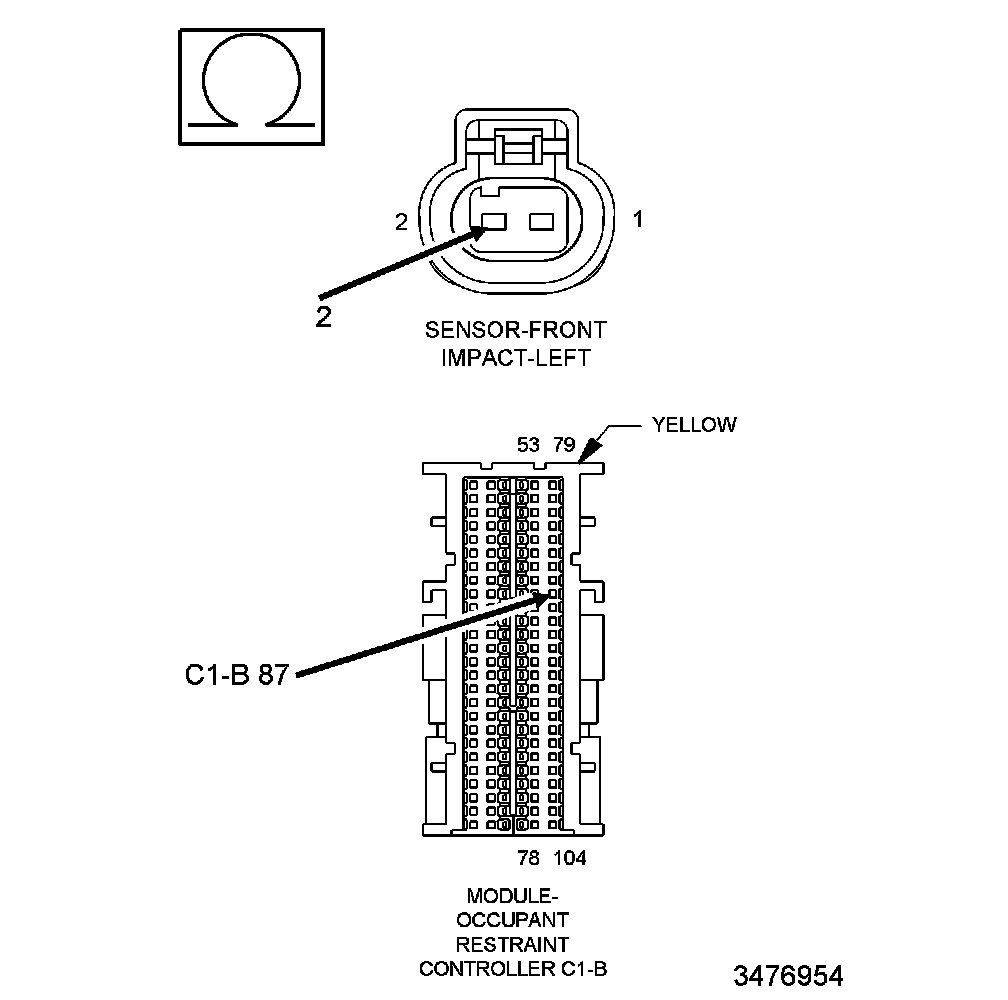 Ω

2

1

2

SENSOR-FRONT IMPACT-LEFT

53 79

YELLOW

C1-B 87

78 104

MODULE-OCCUPANT RESTRAINT CONTROLLER C1-B

3476954