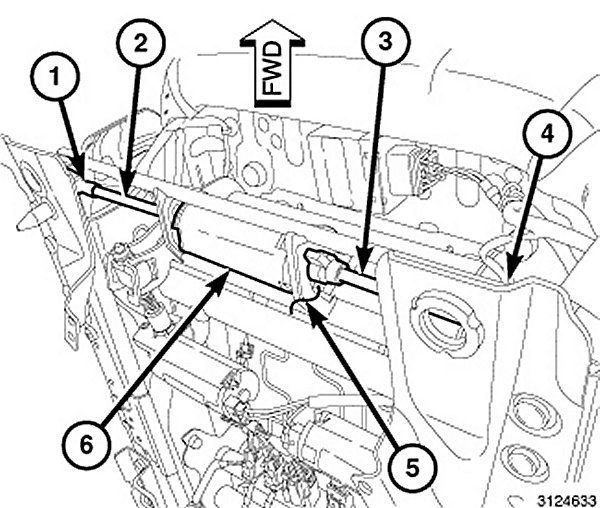 1
2
FWD
3
4
6
5
3124633