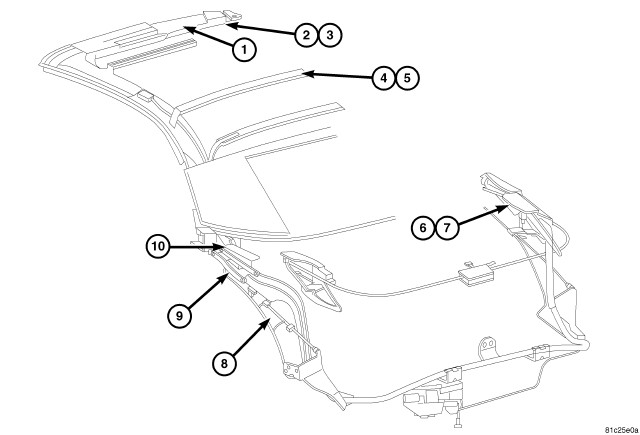 2 3
1
4 5
6 7
10
9
8
81c25e0a