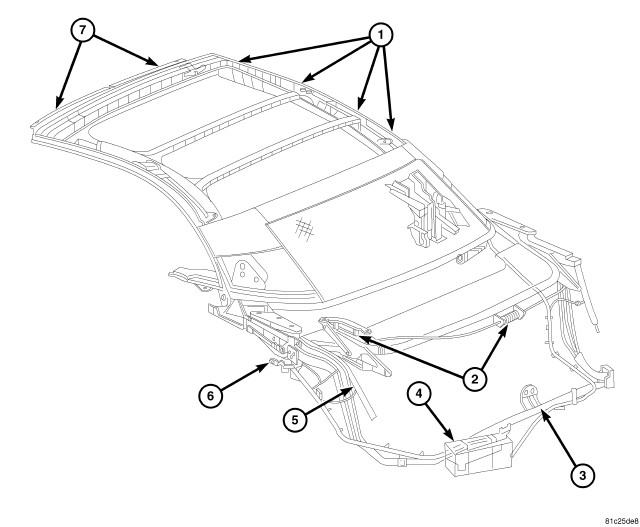 7
1
2
6
5
4
3
81c25de8