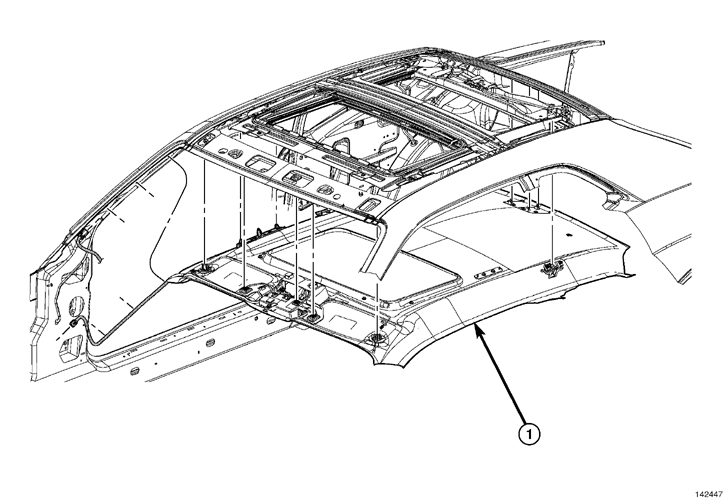 1

142447