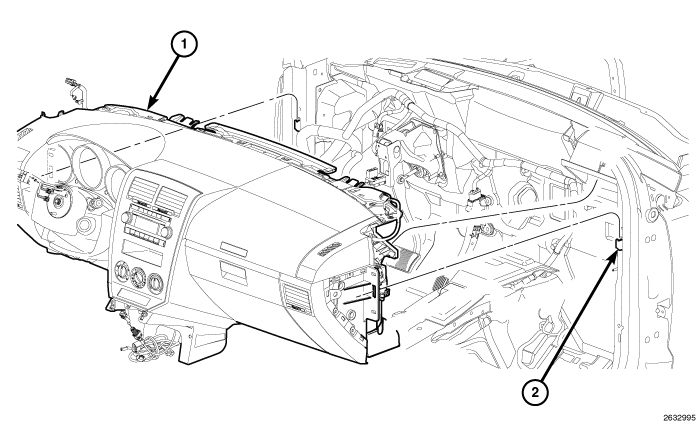 1

2

2632995