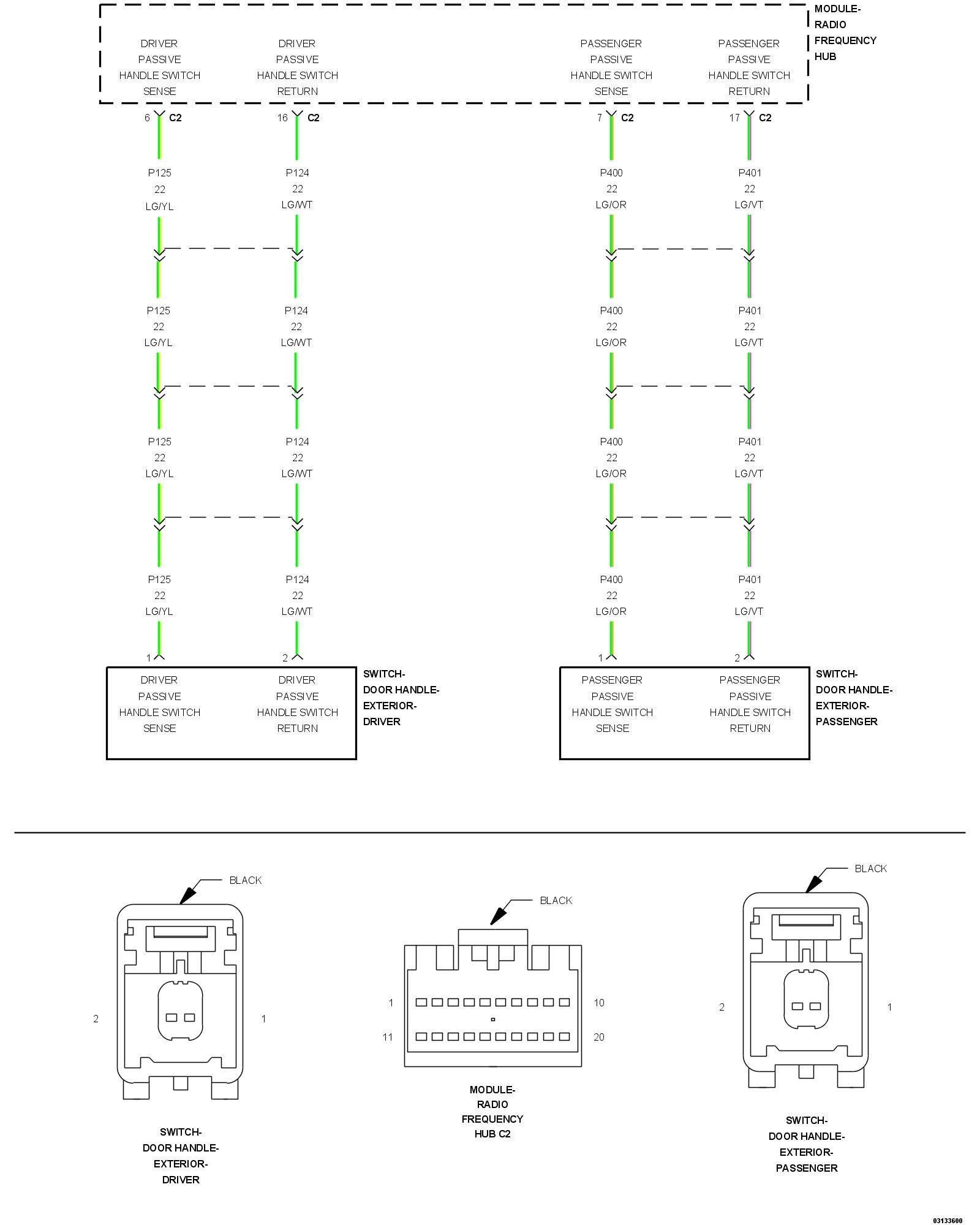 MODULE-
RADIO
FREQUENCY
HUB

DRIVER
PASSIVE
HANDLE SWITCH
SENSE

DRIVER
PASSIVE
HANDLE SWITCH
RETURN

PASSENGER
PASSIVE
HANDLE SWITCH
SENSE

PASSENGER
PASSIVE
HANDLE SWITCH
RETURN

6 C2
16 C2
7 C2
17 C2

P125
22
LG/YL

P124
22
LG/WT

P400
22
LG/OR

P401
22
LG/VT

P125
22
LG/YL

P124
22
LG/WT

P400
22
LG/OR

P401
22
LG/VT

P125
22
LG/YL

P124
22
LG/WT

P400
22
LG/OR

P401
22
LG/VT

P125
22
LG/YL

P124
22
LG/WT

P400
22
LG/OR

P401
22
LG/VT

1
2
1
2

DRIVER
PASSIVE
HANDLE SWITCH
SENSE

DRIVER
PASSIVE
HANDLE SWITCH
RETURN

SWITCH-
DOOR HANDLE-
EXTERIOR-
DRIVER

PASSENGER
PASSIVE
HANDLE SWITCH
SENSE

PASSENGER
PASSIVE
HANDLE SWITCH
RETURN

SWITCH-
DOOR HANDLE-
EXTERIOR-
PASSENGER

BLACK
2
1

SWITCH-
DOOR HANDLE-
EXTERIOR-
DRIVER

BLACK
1
10
11
20

MODULE-
RADIO
FREQUENCY
HUB C2

BLACK
2
1

SWITCH-
DOOR HANDLE-
EXTERIOR-
PASSENGER

03133600