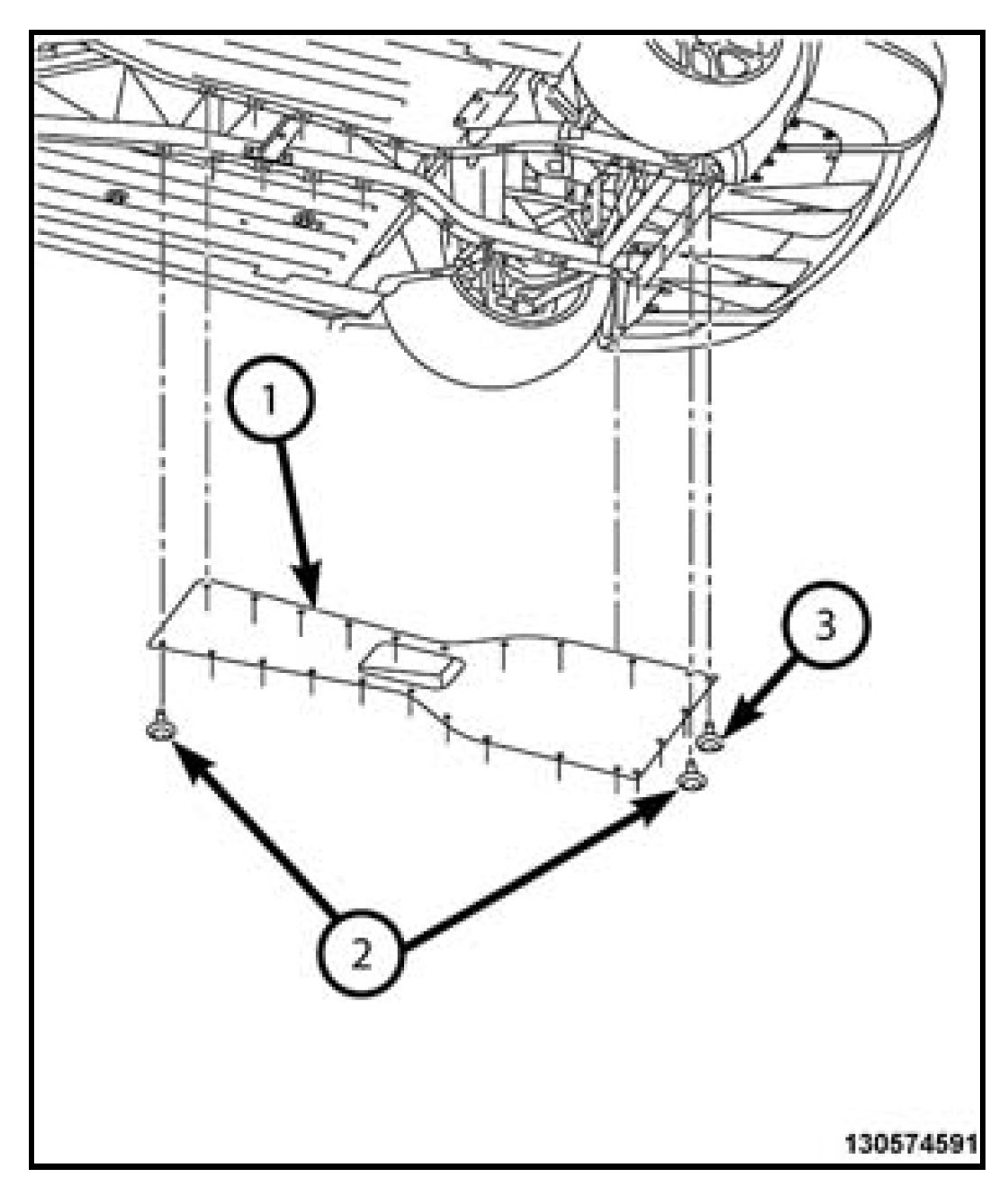 1
3
2
130574591