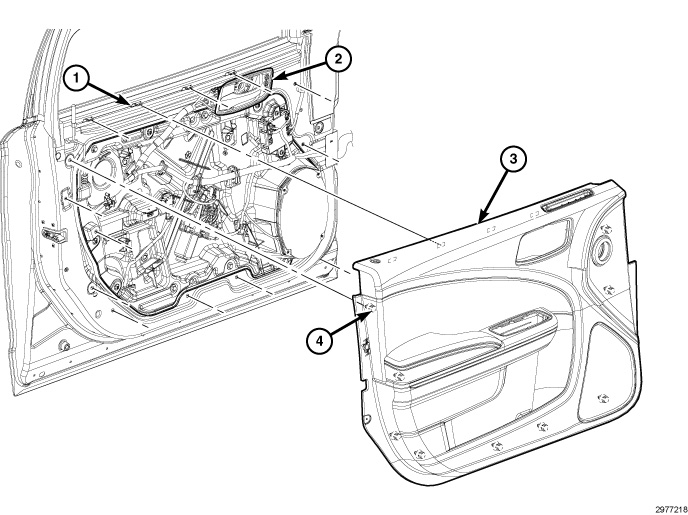 1
2
3
4
2977218