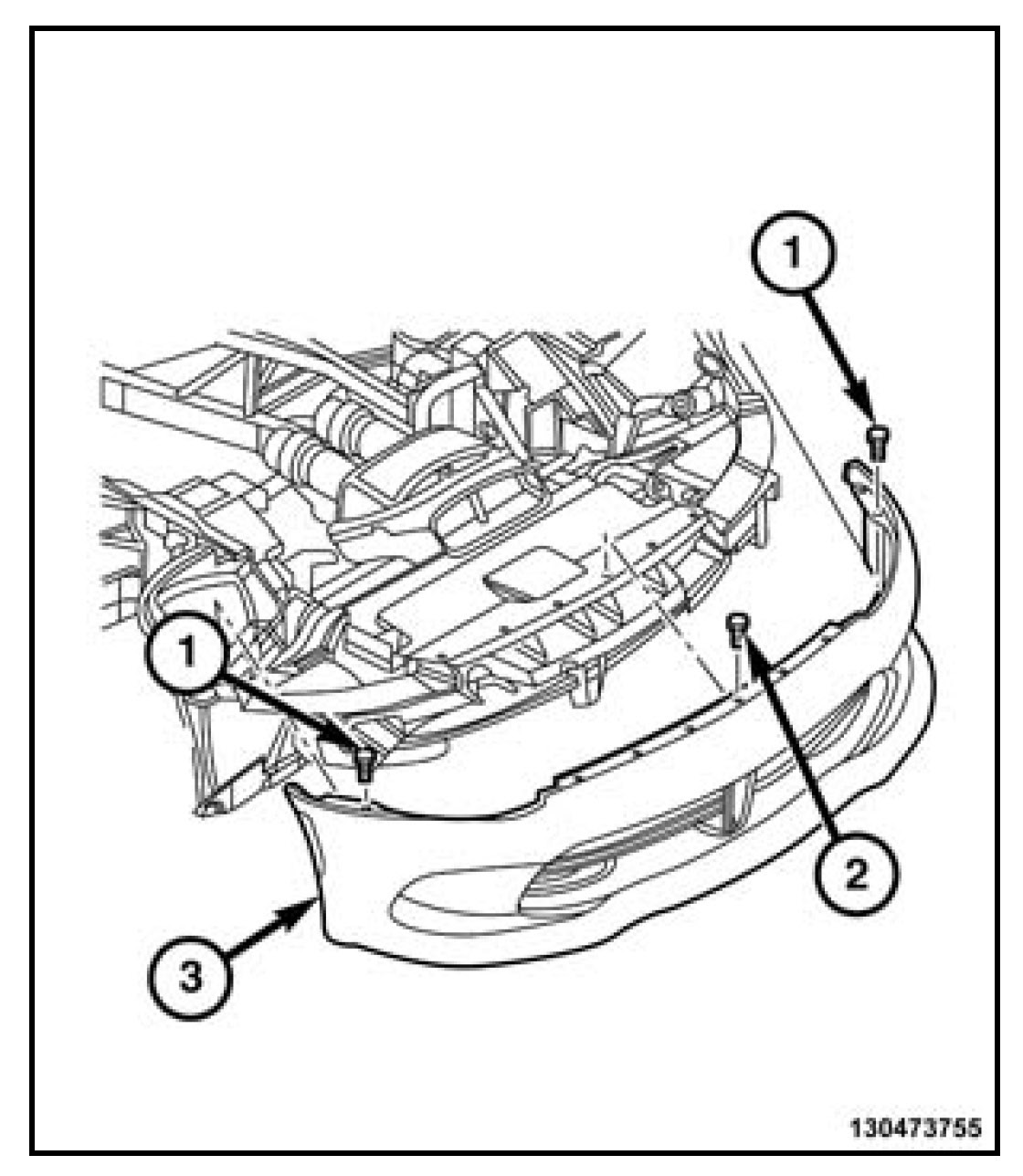 1
1
2
3
130473755