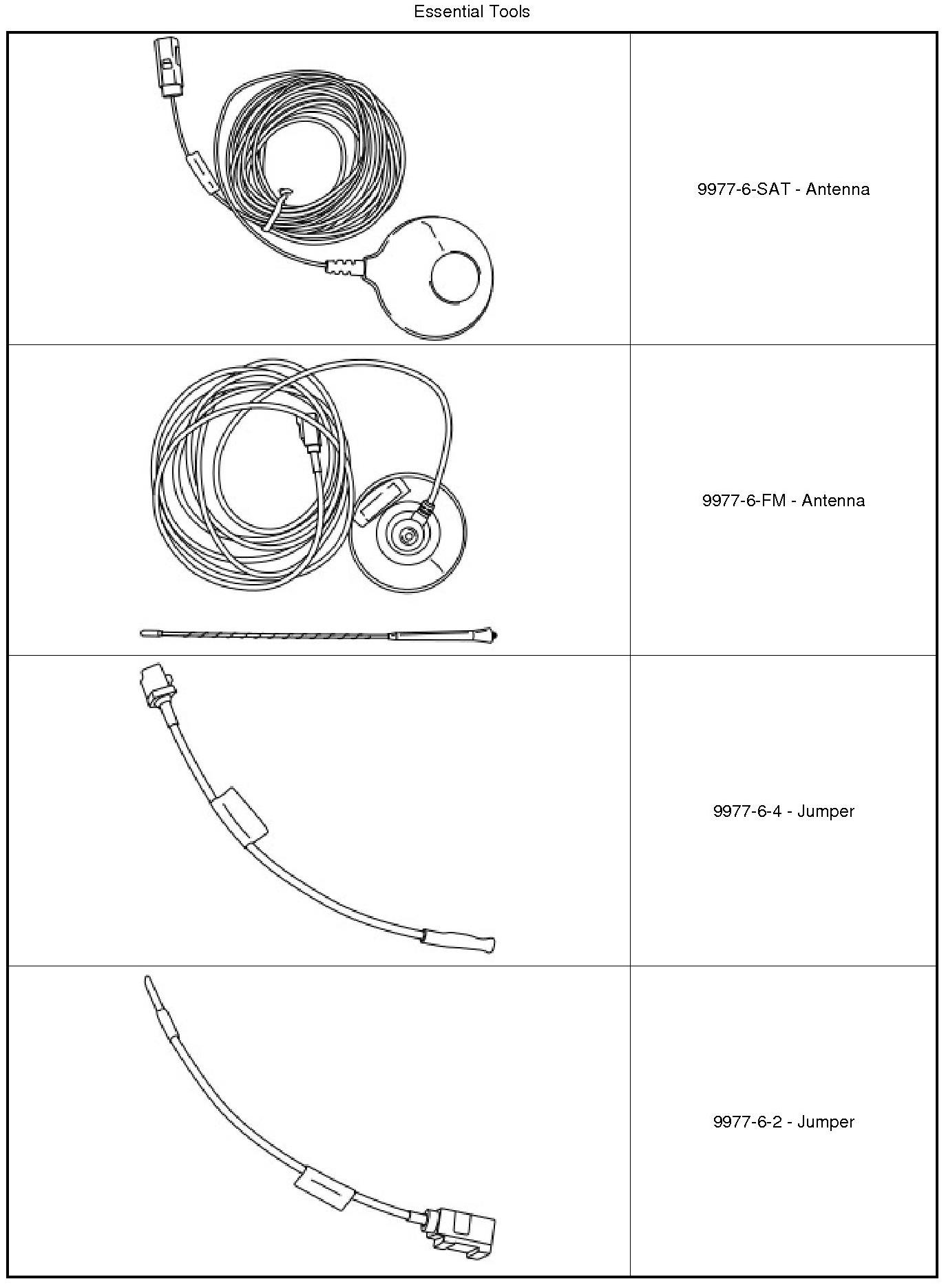 Essential Tools

| | |
|---|---|
| | 9977-6-SAT - Antenna |
| | 9977-6-FM - Antenna |
| | 9977-6-4 - Jumper |
| | 9977-6-2 - Jumper |