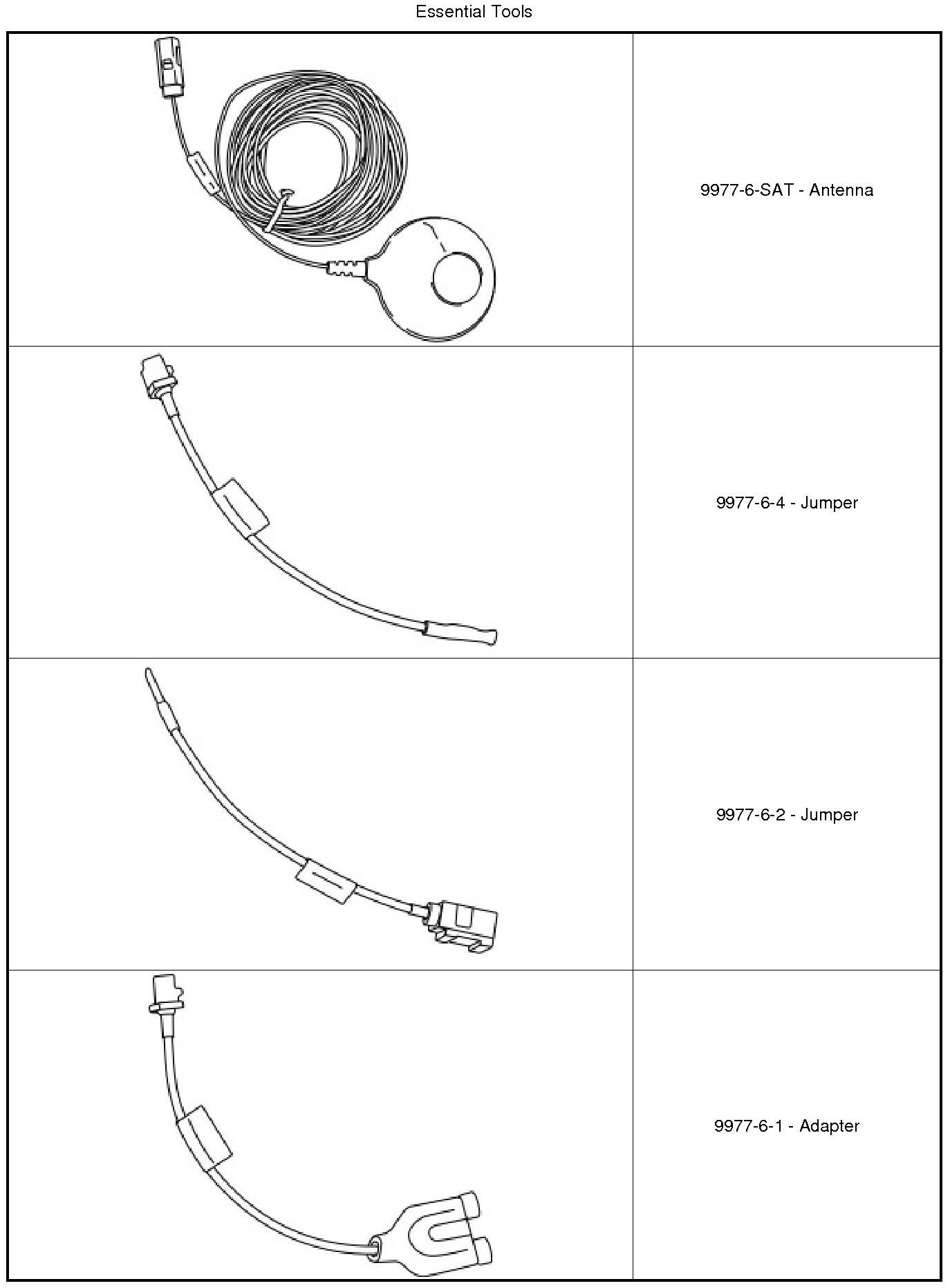 Essential Tools

| | |
|---|---|
| | 9977-6-SAT - Antenna |
| | 9977-6-4 - Jumper |
| | 9977-6-2 - Jumper |
| | 9977-6-1 - Adapter |