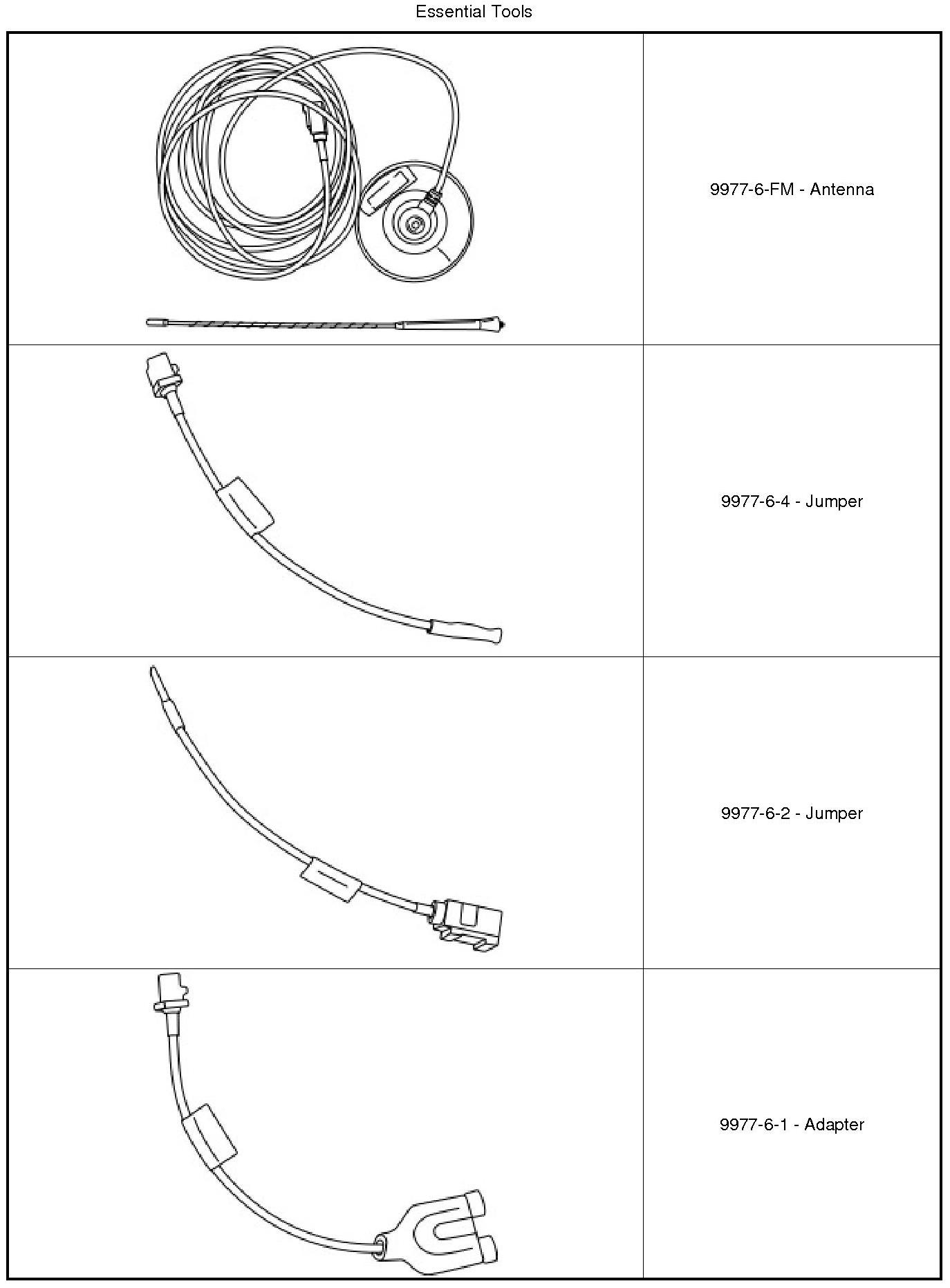 Essential Tools

|  |  |
|---|---|
|  | 9977-6-FM - Antenna |
|  | 9977-6-4 - Jumper |
|  | 9977-6-2 - Jumper |
|  | 9977-6-1 - Adapter |