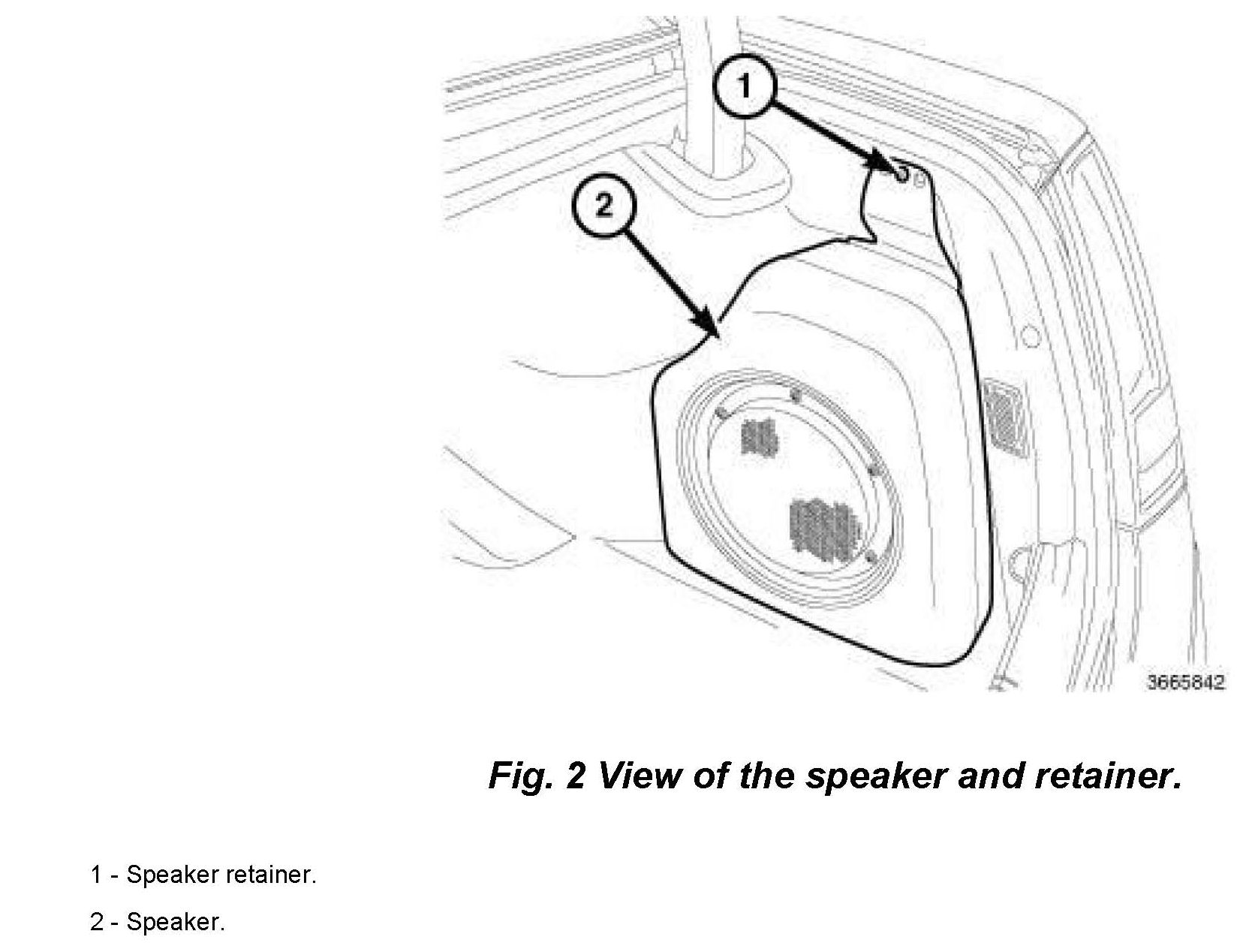 1

2

3665842

Fig. 2 View of the speaker and retainer.

1 - Speaker retainer.

2 - Speaker.