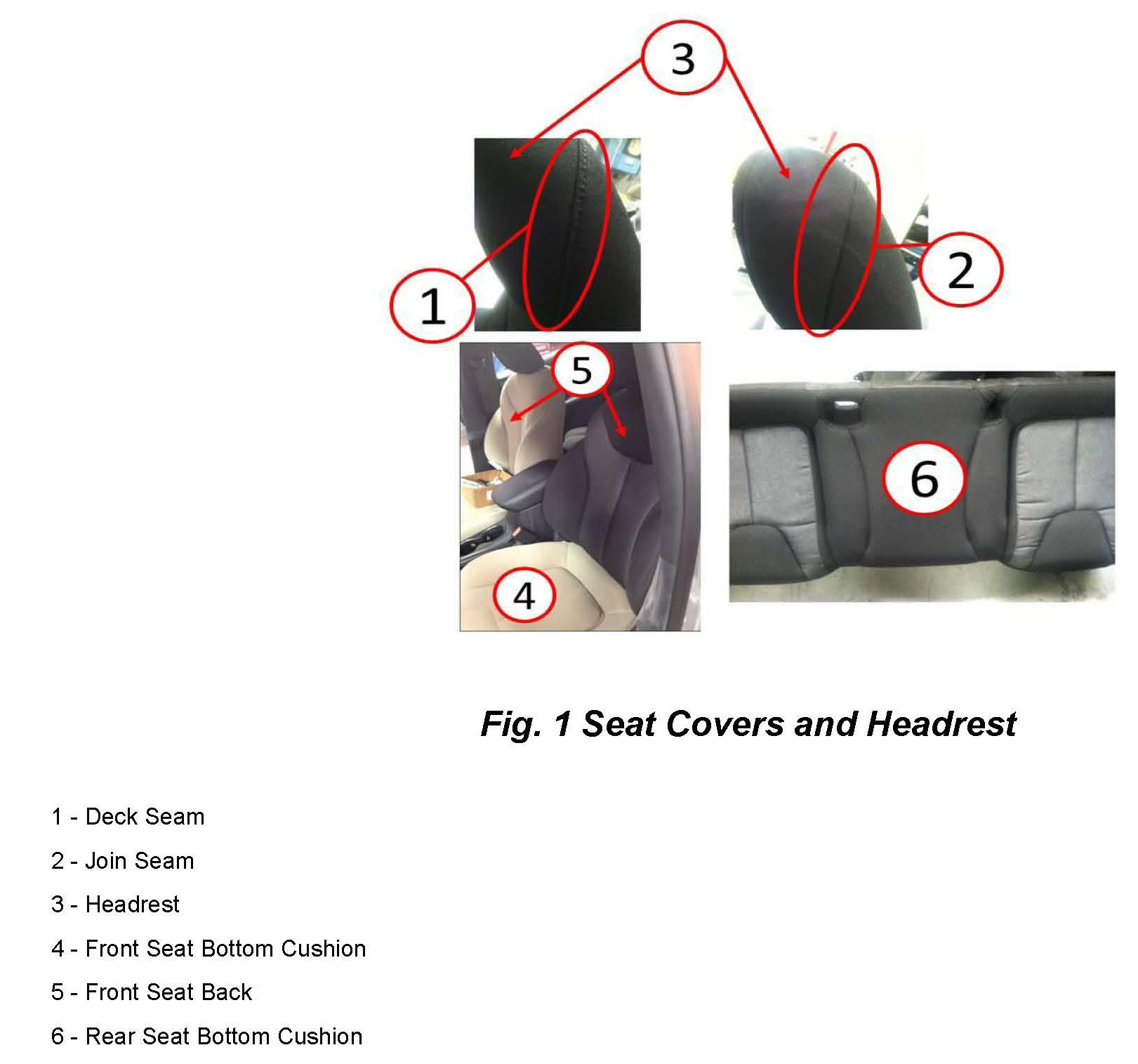 3

1

2

5

6

4

Fig. 1 Seat Covers and Headrest

1 - Deck Seam

2 - Join Seam

3 - Headrest

4 - Front Seat Bottom Cushion

5 - Front Seat Back

6 - Rear Seat Bottom Cushion