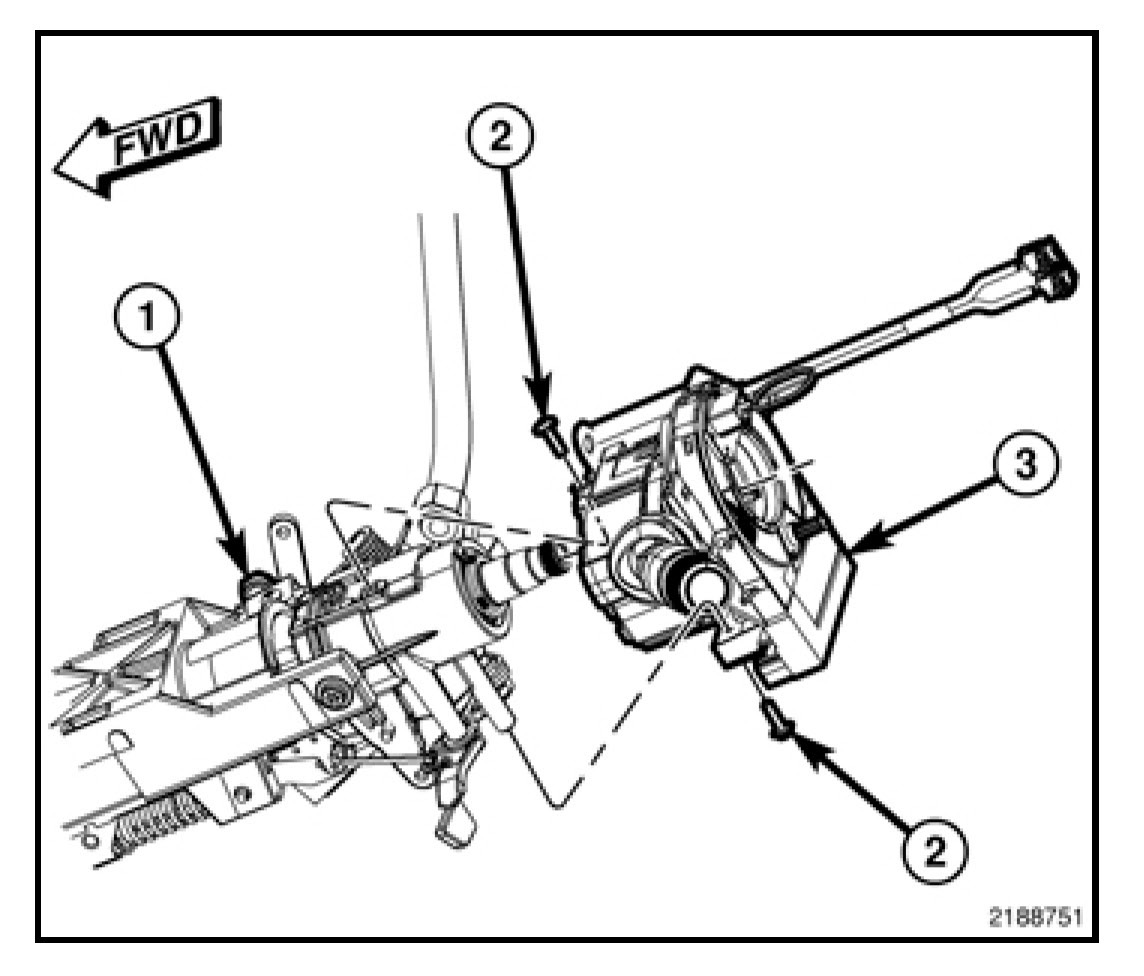 FWD

2

1

3

2

2188751