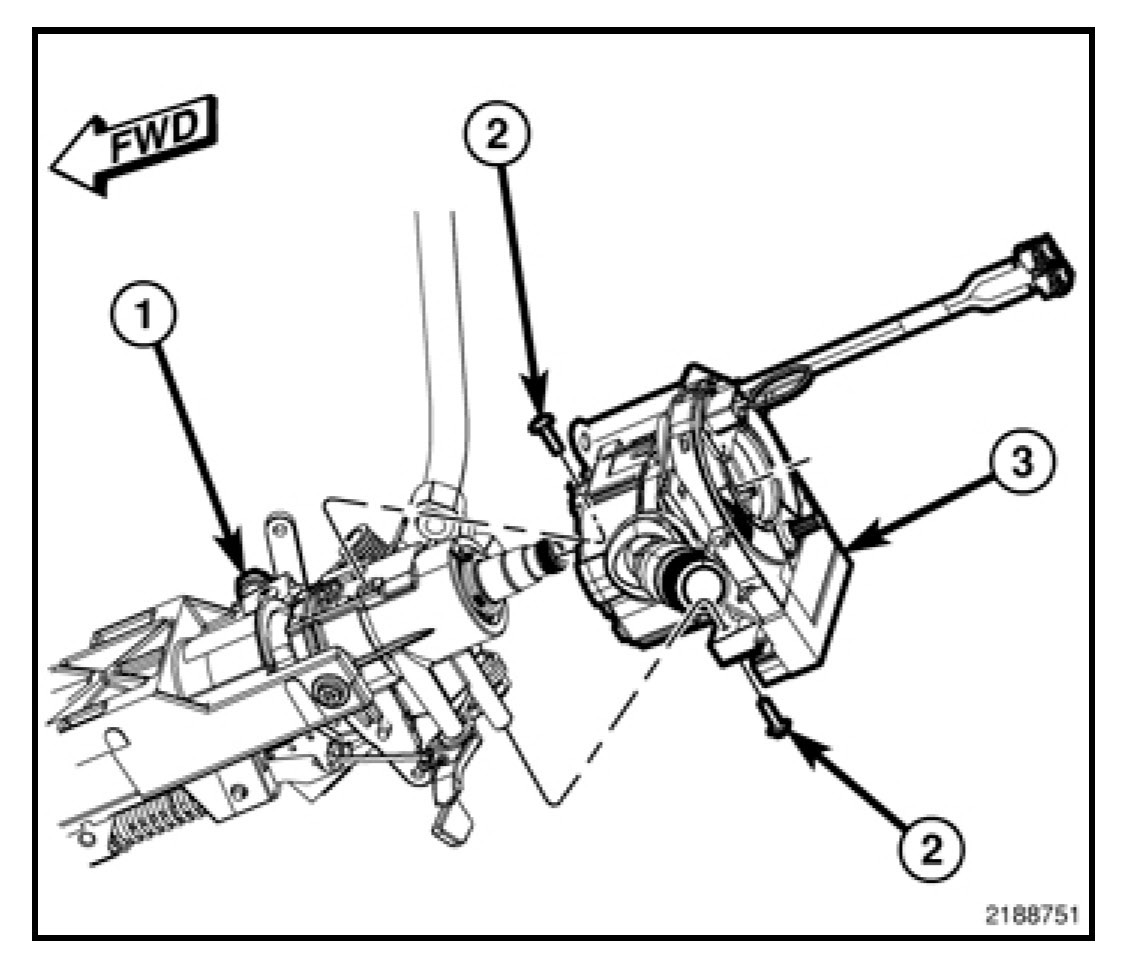 FWD

2

1

3

2

2188751