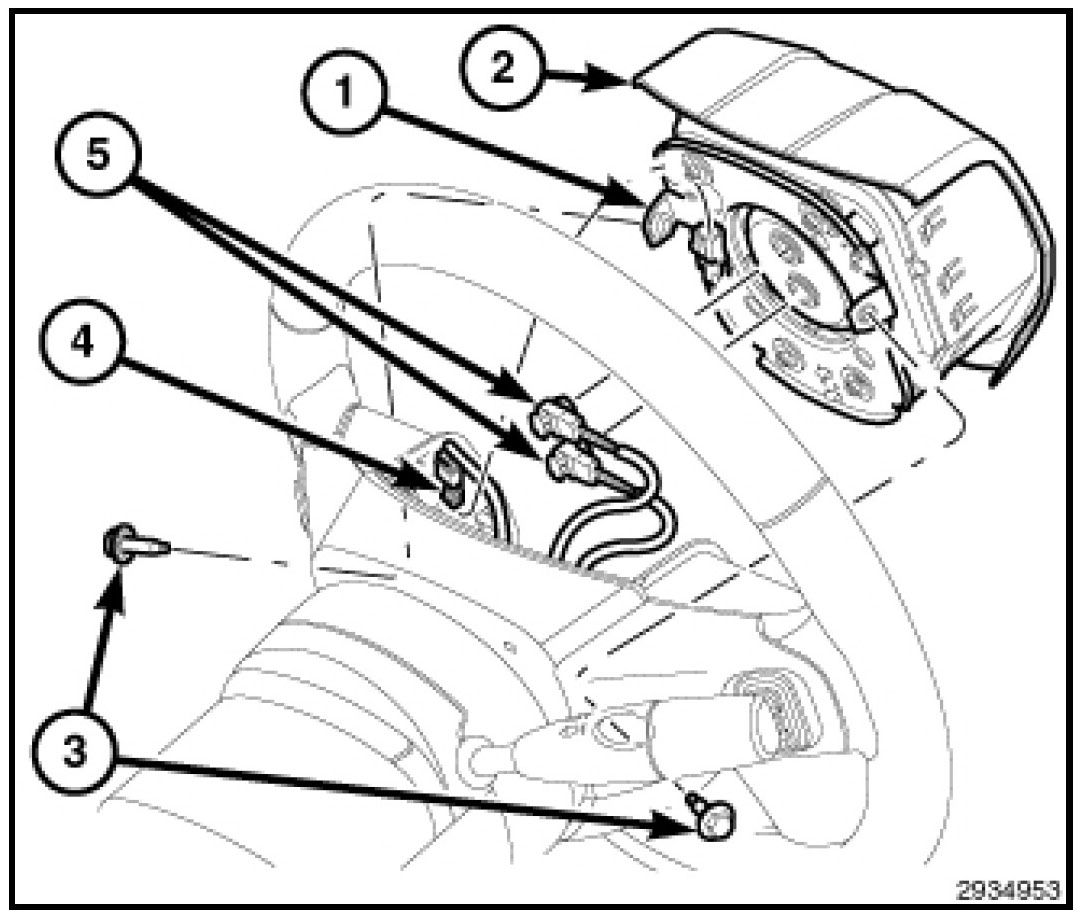 2
1
5
4
3
2934953