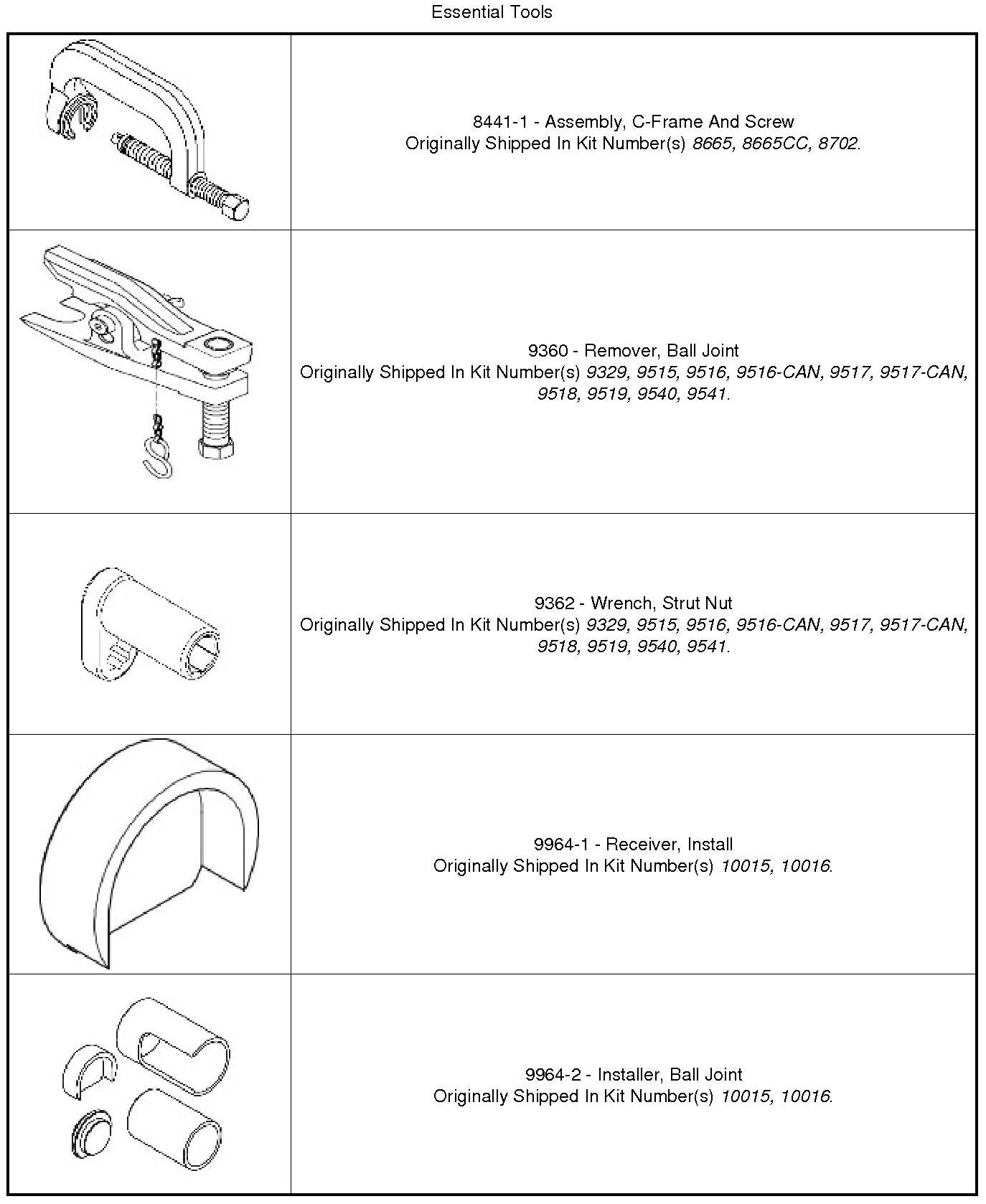 Essential Tools

| | |
|---|---|
| | 8441-1 - Assembly, C-Frame And Screw Originally Shipped In Kit Number(s) 8665, 8665CC, 8702. |
| | 9360 - Remover, Ball Joint Originally Shipped In Kit Number(s) 9329, 9515, 9516, 9516-CAN, 9517, 9517-CAN, 9518, 9519, 9540, 9541. |
| | 9362 - Wrench, Strut Nut Originally Shipped In Kit Number(s) 9329, 9515, 9516, 9516-CAN, 9517, 9517-CAN, 9518, 9519, 9540, 9541. |
| | 9964-1 - Receiver, Install Originally Shipped In Kit Number(s) 10015, 10016. |
| | 9964-2 - Installer, Ball Joint Originally Shipped In Kit Number(s) 10015, 10016. |