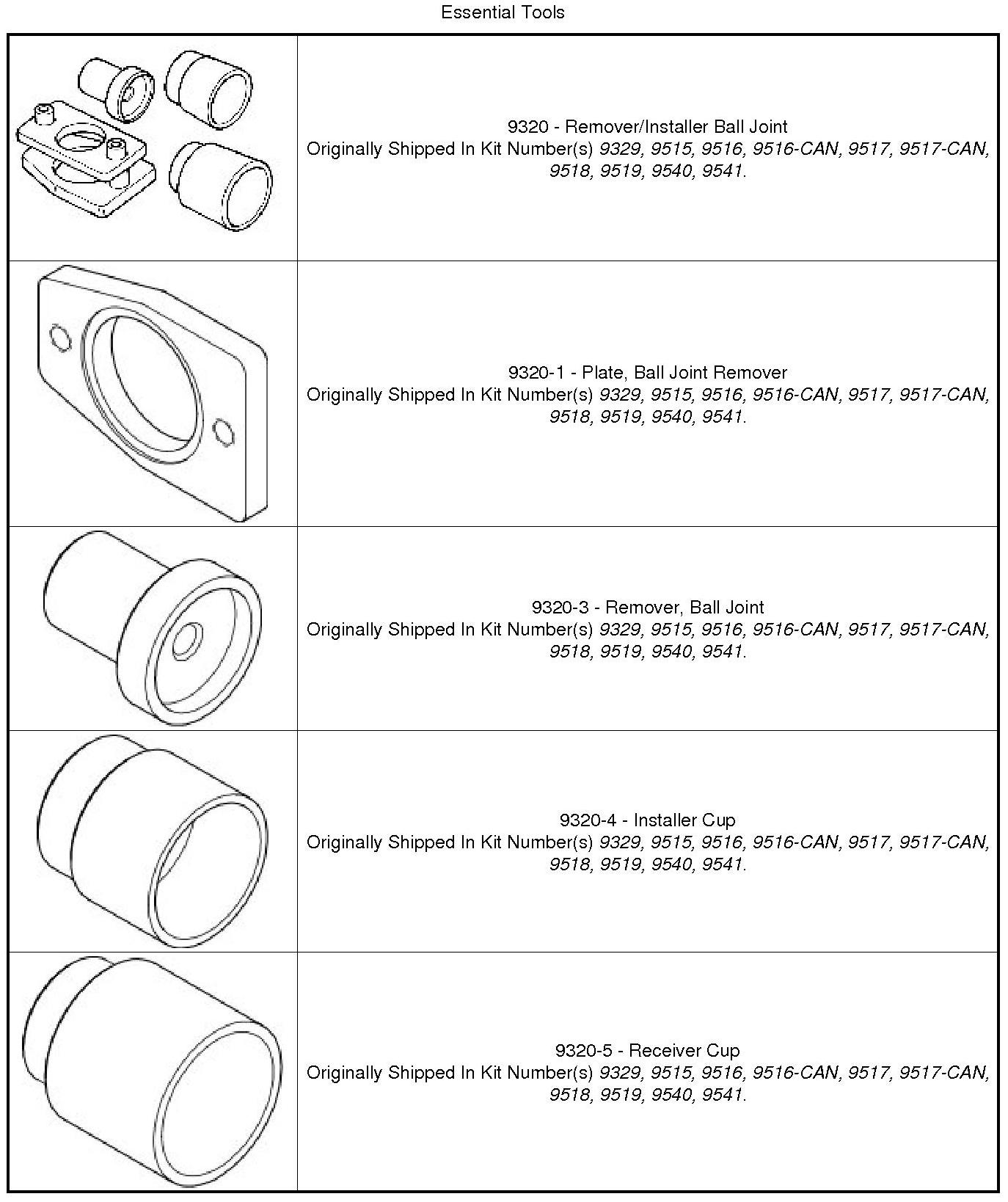 Essential Tools

| | |
|---|---|
| | 9320 - Remover/Installer Ball Joint Originally Shipped In Kit Number(s) 9329, 9515, 9516, 9516-CAN, 9517, 9517-CAN, 9518, 9519, 9540, 9541. |
| | 9320-1 - Plate, Ball Joint Remover Originally Shipped In Kit Number(s) 9329, 9515, 9516, 9516-CAN, 9517, 9517-CAN, 9518, 9519, 9540, 9541. |
| | 9320-3 - Remover, Ball Joint Originally Shipped In Kit Number(s) 9329, 9515, 9516, 9516-CAN, 9517, 9517-CAN, 9518, 9519, 9540, 9541. |
| | 9320-4 - Installer Cup Originally Shipped In Kit Number(s) 9329, 9515, 9516, 9516-CAN, 9517, 9517-CAN, 9518, 9519, 9540, 9541. |
| | 9320-5 - Receiver Cup Originally Shipped In Kit Number(s) 9329, 9515, 9516, 9516-CAN, 9517, 9517-CAN, 9518, 9519, 9540, 9541. |