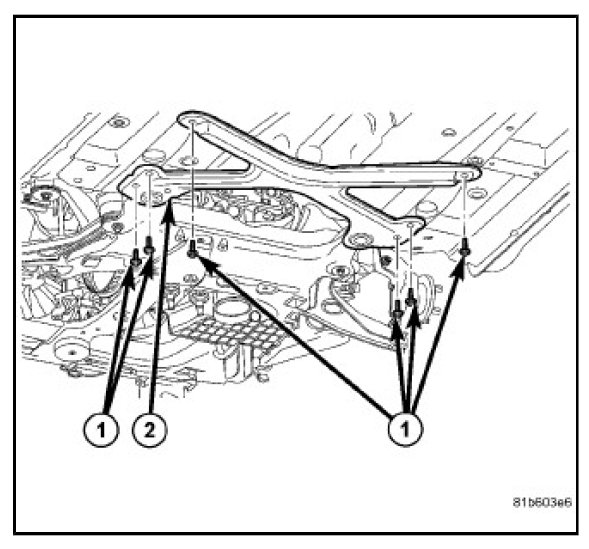 1
2
1
81b603e6