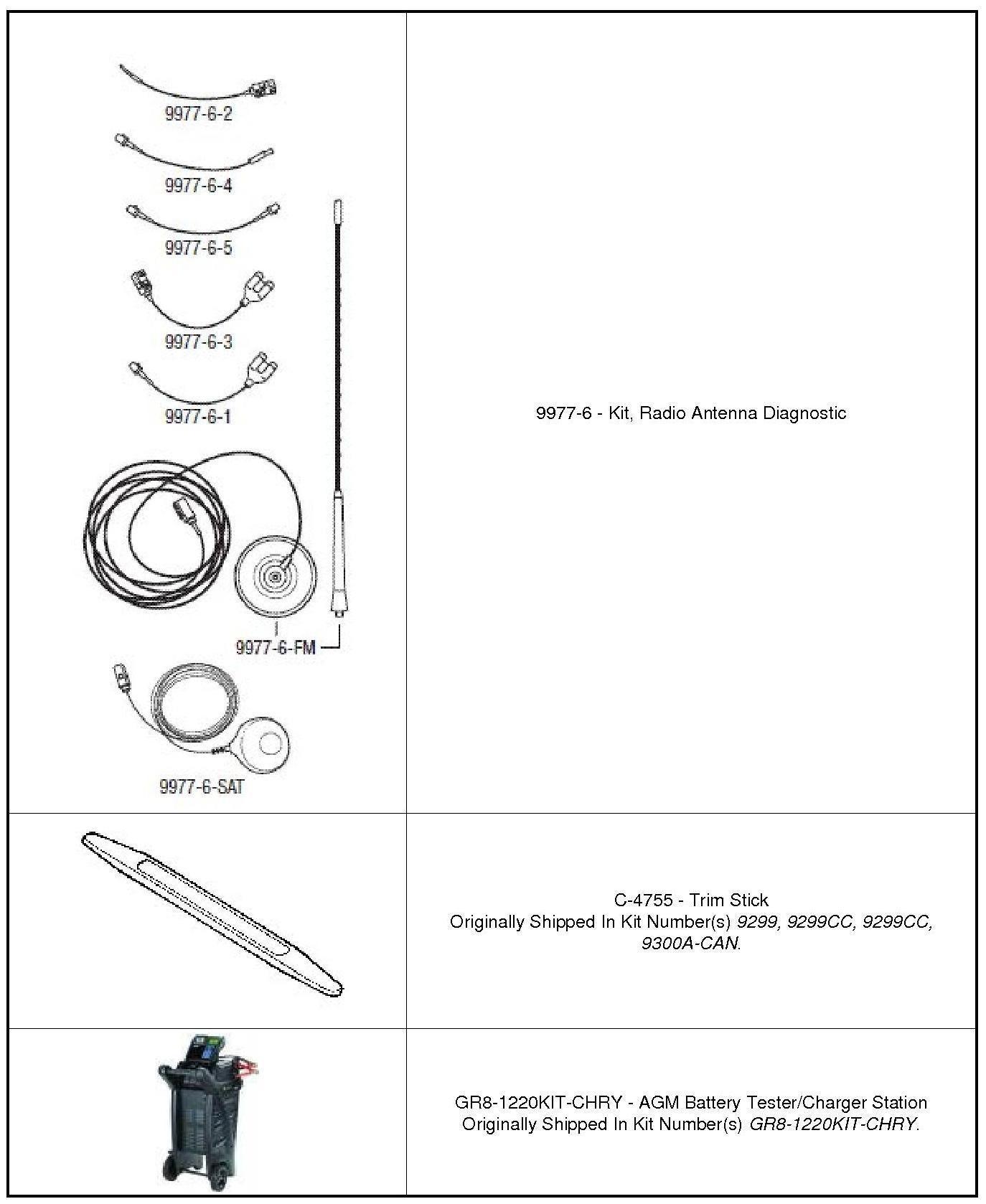 | | |
|---|---|
| 9977-6-2 9977-6-4 9977-6-5 9977-6-3 9977-6-1 9977-6-FM 9977-6-SAT | 9977-6 - Kit, Radio Antenna Diagnostic |
| | C-4755 - Trim Stick Originally Shipped In Kit Number(s) 9299, 9299CC, 9299CC, 9300A-CAN. |
| | GR8-1220KIT-CHRY - AGM Battery Tester/Charger Station Originally Shipped In Kit Number(s) GR8-1220KIT-CHRY. |