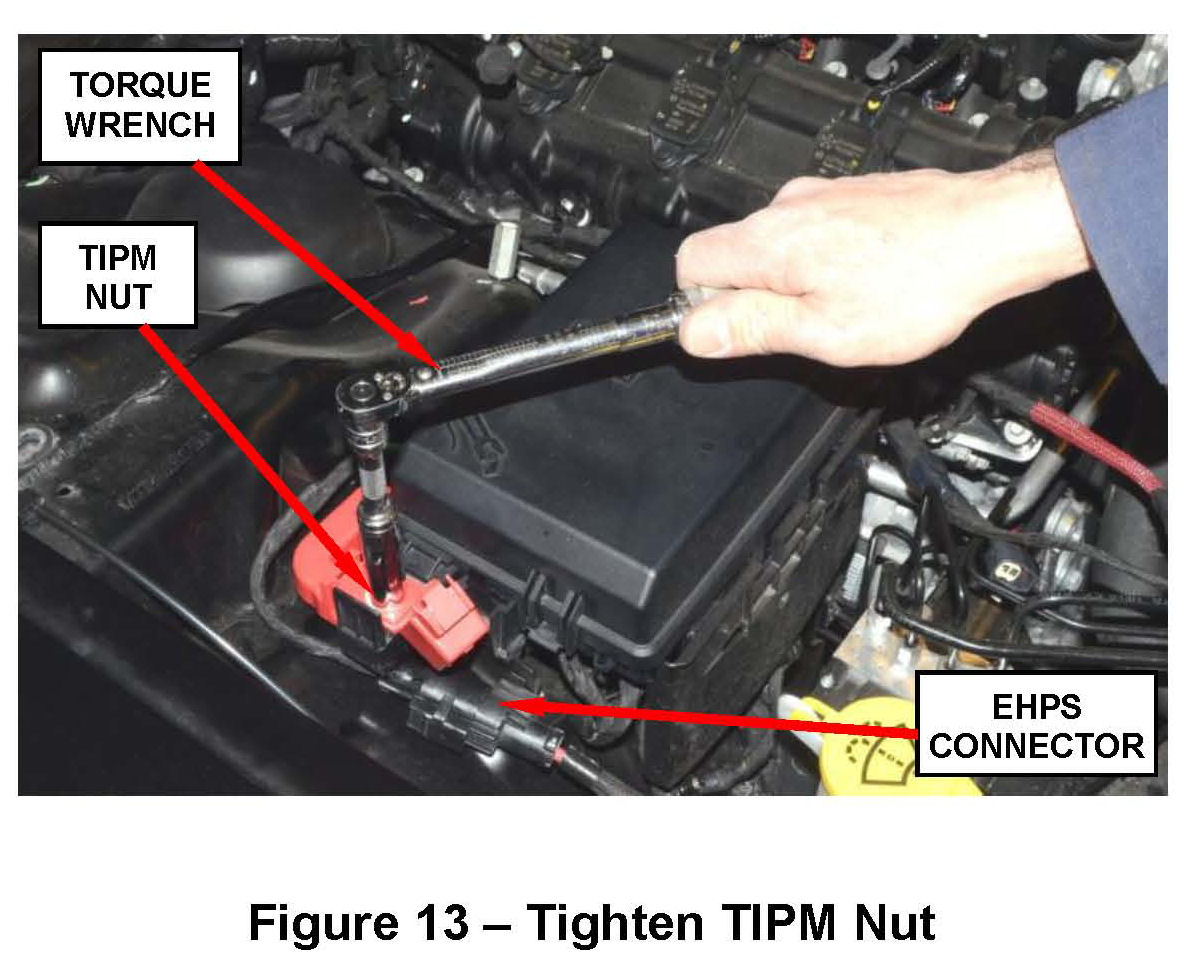 TORQUE WRENCH

TIPM NUT

EHPS CONNECTOR

Figure 13 – Tighten TIPM Nut