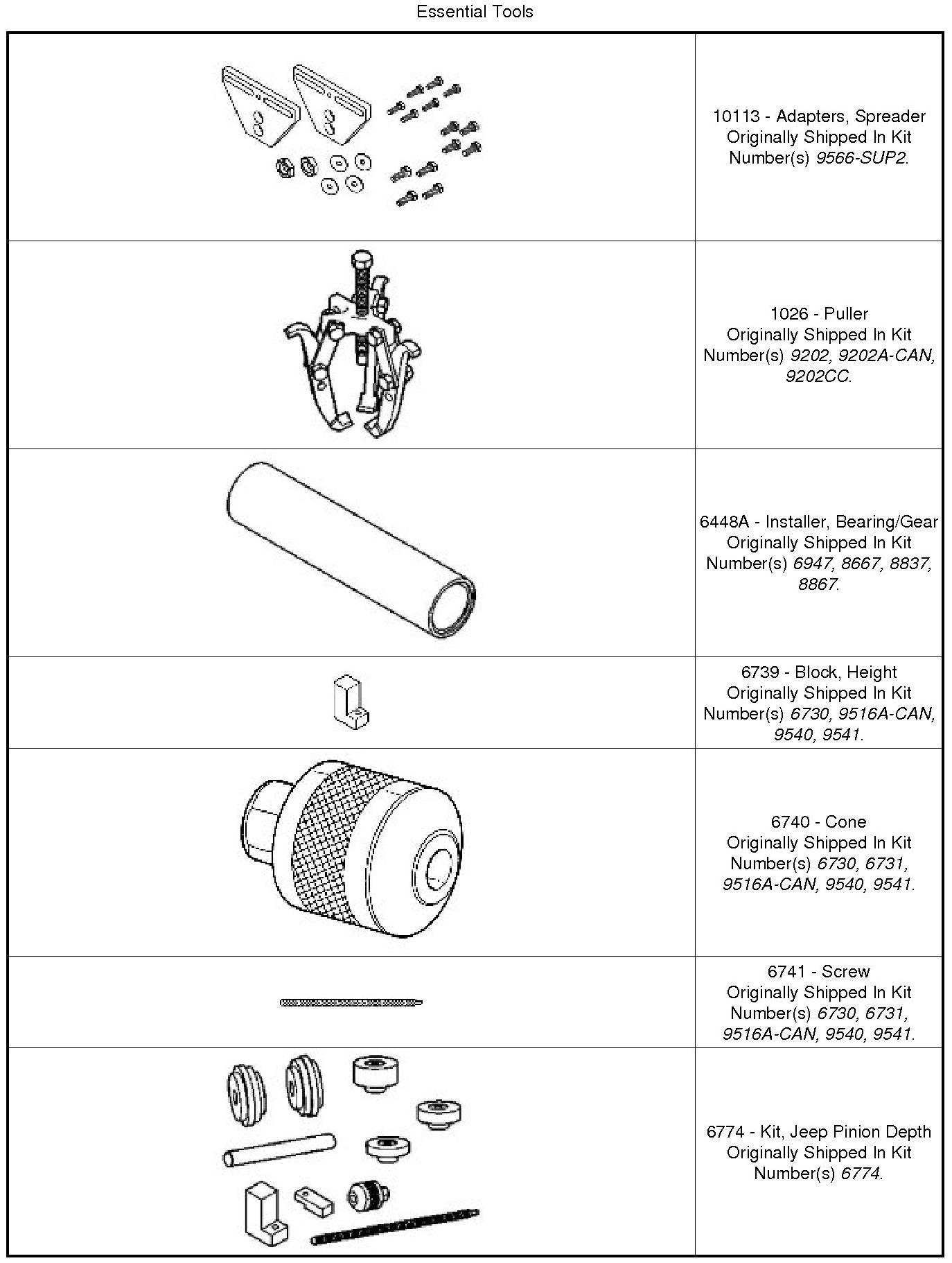 Essential Tools

| | |
|---|---|
| | 10113 - Adapters, Spreader Originally Shipped In Kit Number(s) 9566-SUP2. |
| | 1026 - Puller Originally Shipped In Kit Number(s) 9202, 9202A-CAN, 9202CC. |
| | 6448A - Installer, Bearing/Gear Originally Shipped In Kit Number(s) 6947, 8667, 8837, 8867. |
| | 6739 - Block, Height Originally Shipped In Kit Number(s) 6730, 9516A-CAN, 9540, 9541. |
| | 6740 - Cone Originally Shipped In Kit Number(s) 6730, 6731, 9516A-CAN, 9540, 9541. |
| | 6741 - Screw Originally Shipped In Kit Number(s) 6730, 6731, 9516A-CAN, 9540, 9541. |
| | 6774 - Kit, Jeep Pinion Depth Originally Shipped In Kit Number(s) 6774. |