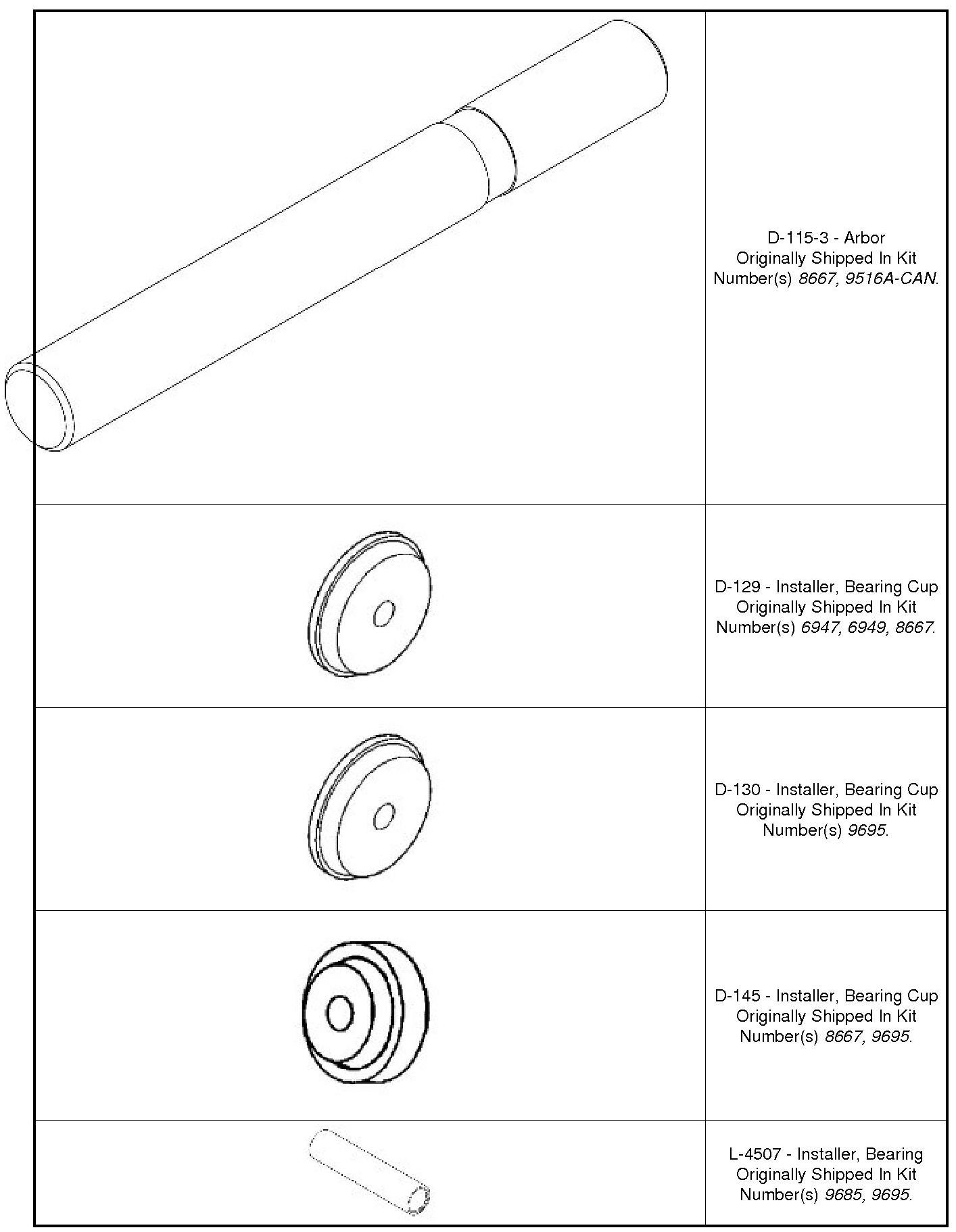 D-115-3 - Arbor
Originally Shipped In Kit
Number(s) 8667, 9516A-CAN.

D-129 - Installer, Bearing Cup
Originally Shipped In Kit
Number(s) 6947, 6949, 8667.

D-130 - Installer, Bearing Cup
Originally Shipped In Kit
Number(s) 9695.

D-145 - Installer, Bearing Cup
Originally Shipped In Kit
Number(s) 8667, 9695.

L-4507 - Installer, Bearing
Originally Shipped In Kit
Number(s) 9685, 9695.