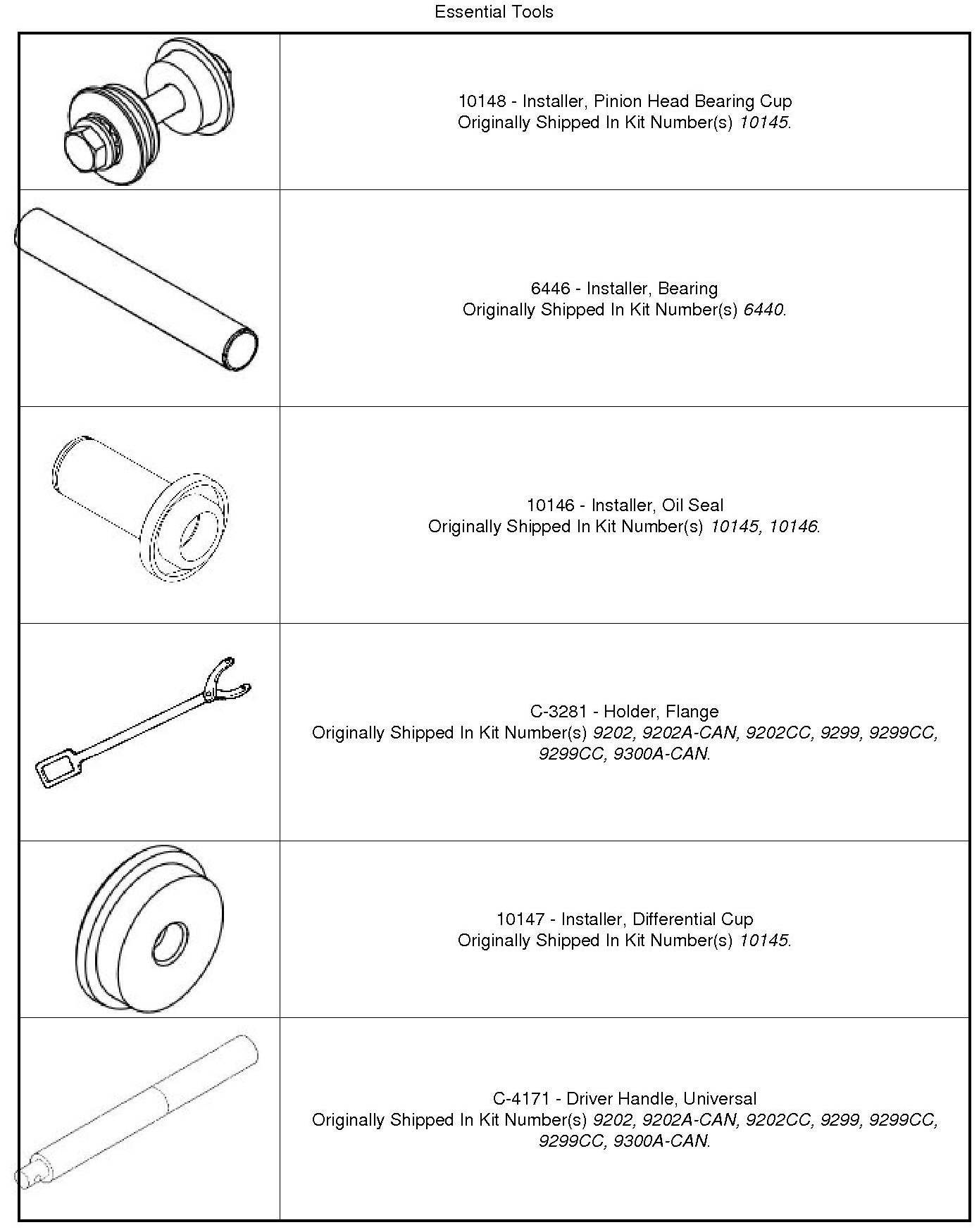 Essential Tools

| | |
|---|---|
| | 10148 - Installer, Pinion Head Bearing Cup Originally Shipped In Kit Number(s) 10145. |
| | 6446 - Installer, Bearing Originally Shipped In Kit Number(s) 6440. |
| | 10146 - Installer, Oil Seal Originally Shipped In Kit Number(s) 10145, 10146. |
| | C-3281 - Holder, Flange Originally Shipped In Kit Number(s) 9202, 9202A-CAN, 9202CC, 9299, 9299CC, 9299CC, 9300A-CAN. |
| | 10147 - Installer, Differential Cup Originally Shipped In Kit Number(s) 10145. |
| | C-4171 - Driver Handle, Universal Originally Shipped In Kit Number(s) 9202, 9202A-CAN, 9202CC, 9299, 9299CC, 9299CC, 9300A-CAN. |