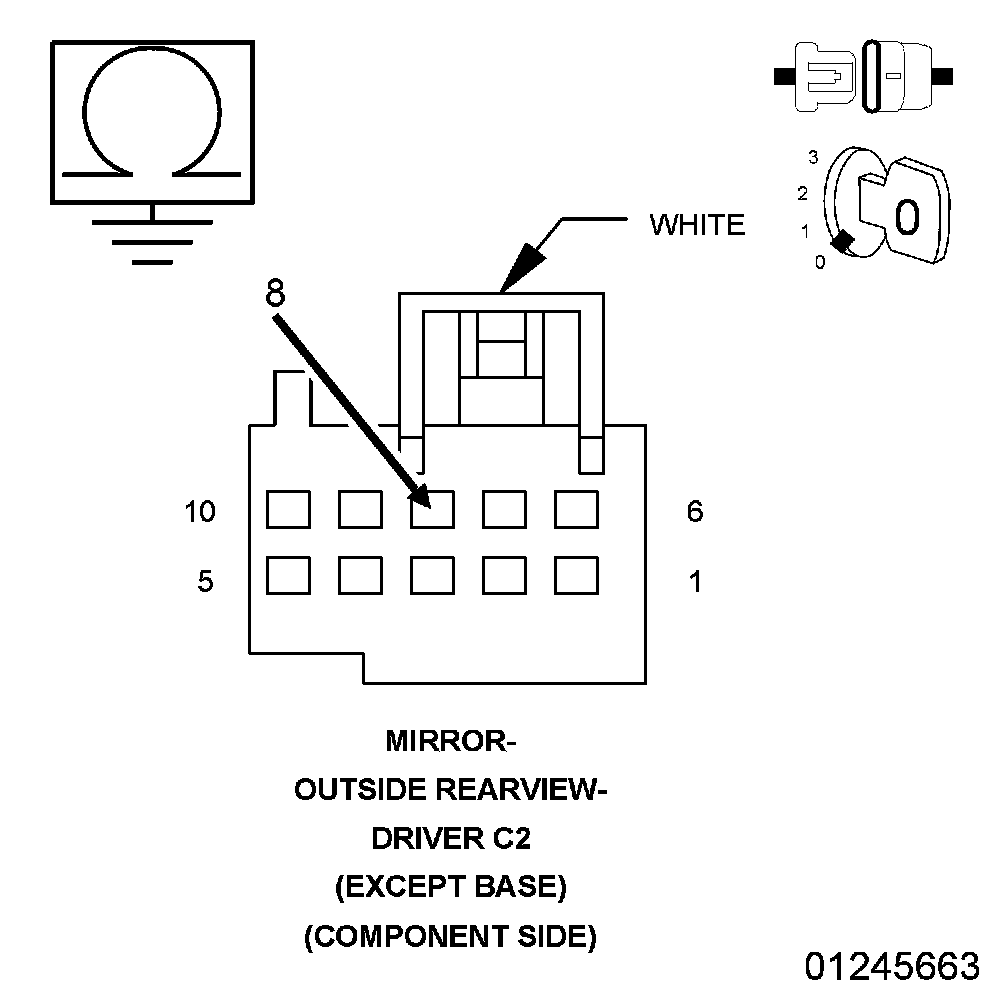 3
2
1
0
0

WHITE

8

10
6
5
1

MIRROR-
OUTSIDE REARVIEW-
DRIVER C2
(EXCEPT BASE)
(COMPONENT SIDE)

01245663