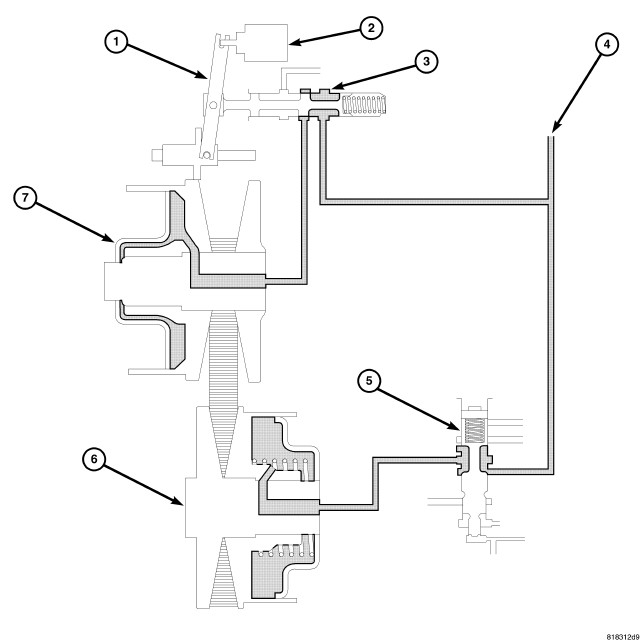 1
2
3
4
7
5
6
818312d9