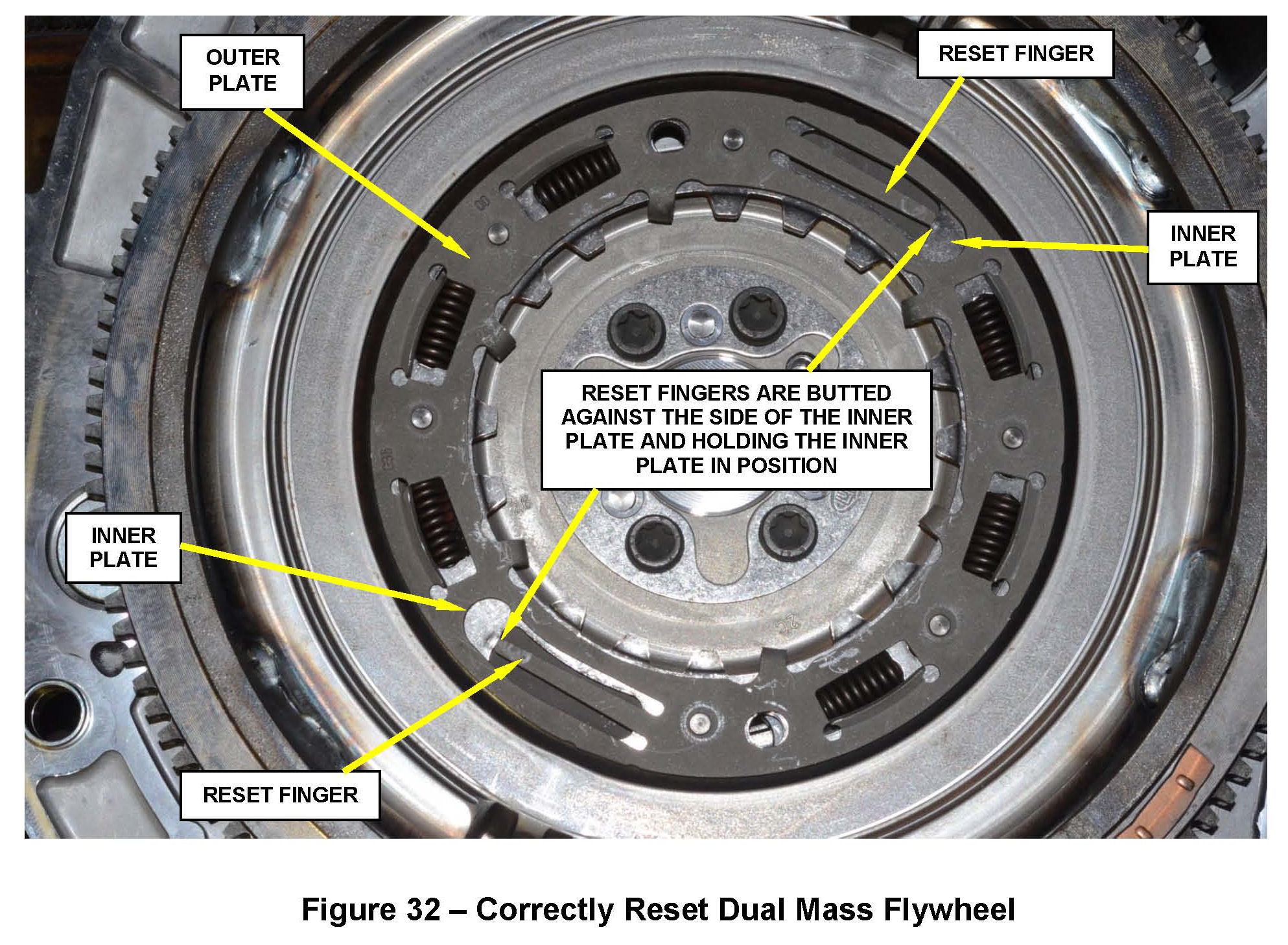 OUTER PLATE

RESET FINGER

INNER PLATE

RESET FINGERS ARE BUTTED AGAINST THE SIDE OF THE INNER PLATE AND HOLDING THE INNER PLATE IN POSITION

INNER PLATE

RESET FINGER

Figure 32 – Correctly Reset Dual Mass Flywheel