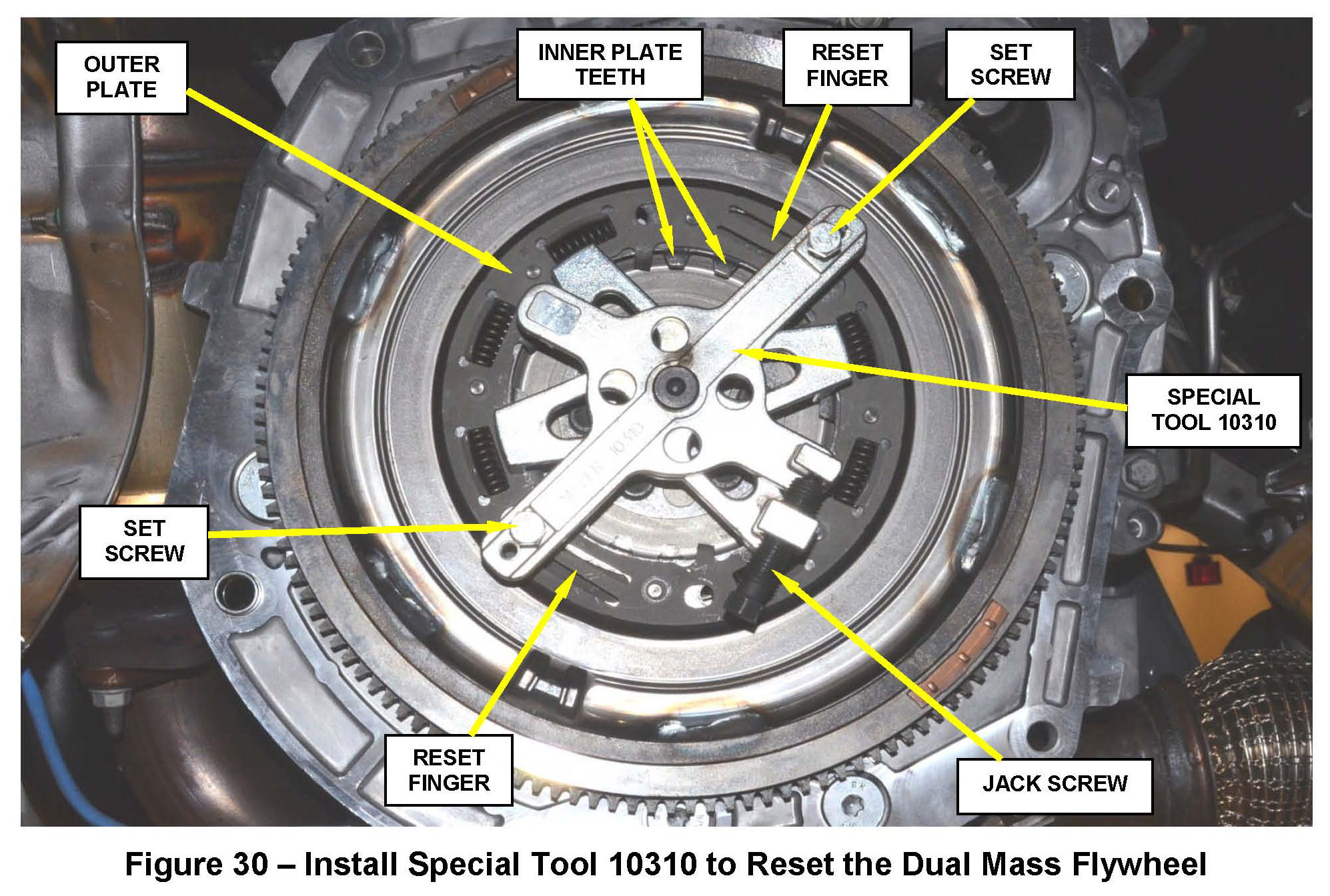 OUTER PLATE

INNER PLATE TEETH

RESET FINGER

SET SCREW

SPECIAL TOOL 10310

SET SCREW

RESET FINGER

JACK SCREW

Figure 30 – Install Special Tool 10310 to Reset the Dual Mass Flywheel