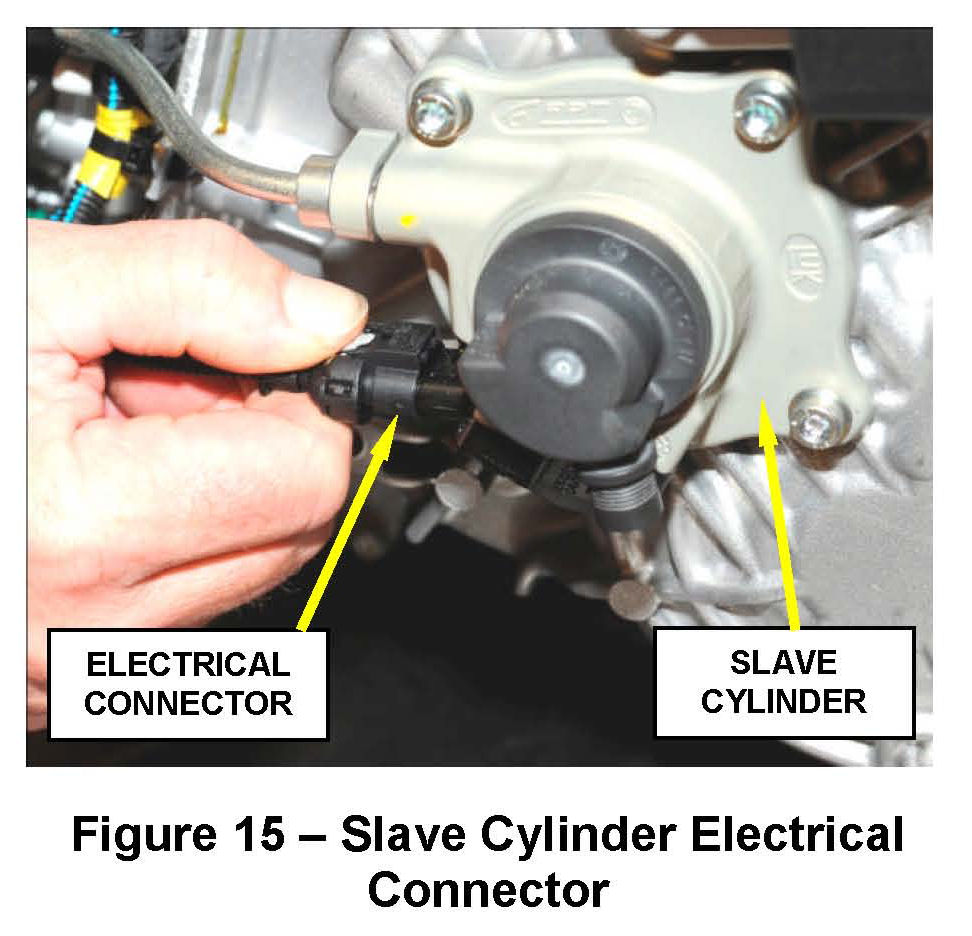 ELECTRICAL CONNECTOR

SLAVE CYLINDER

Figure 15 – Slave Cylinder Electrical Connector