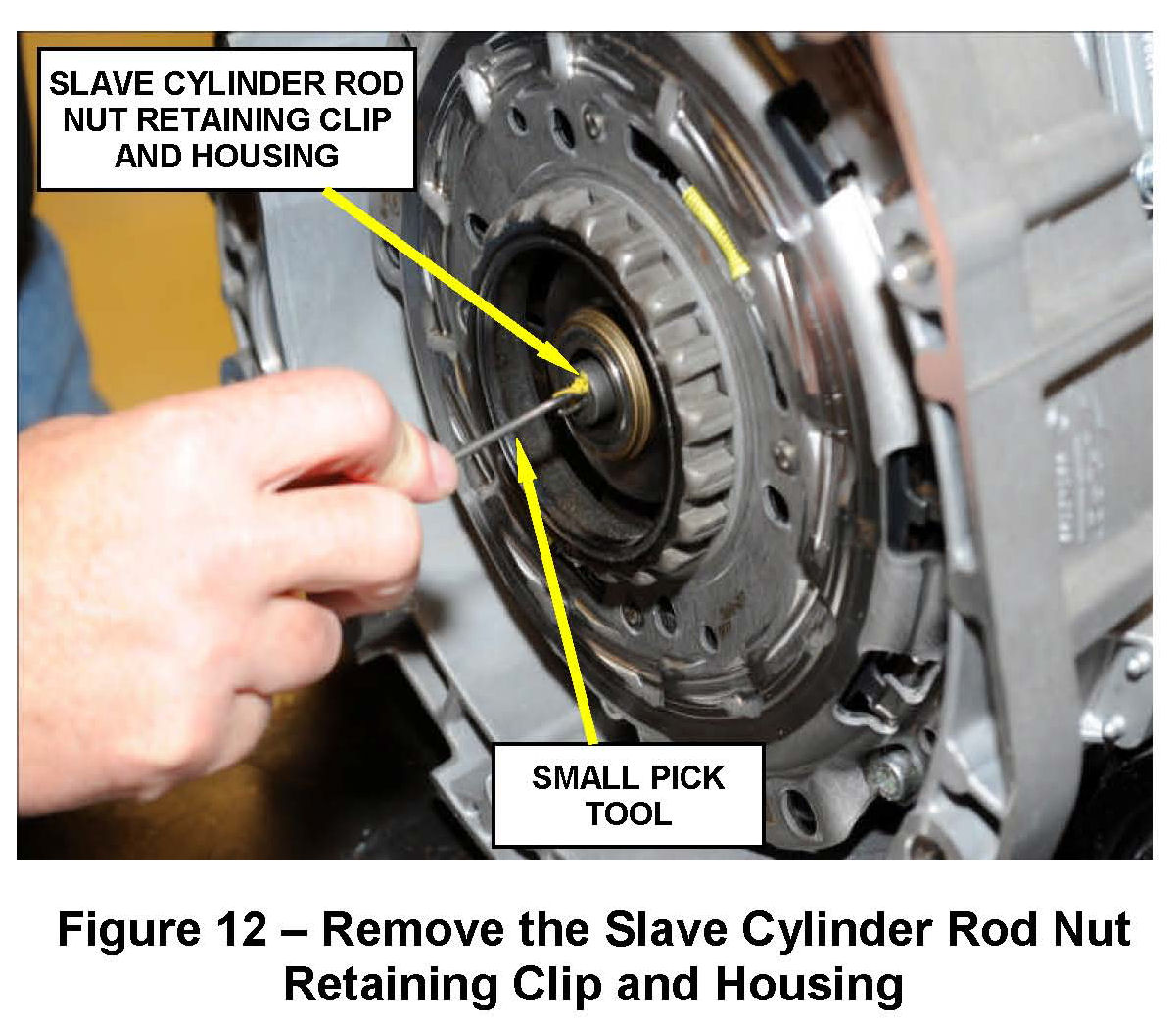 SLAVE CYLINDER ROD NUT RETAINING CLIP AND HOUSING

SMALL PICK TOOL

Figure 12 – Remove the Slave Cylinder Rod Nut Retaining Clip and Housing