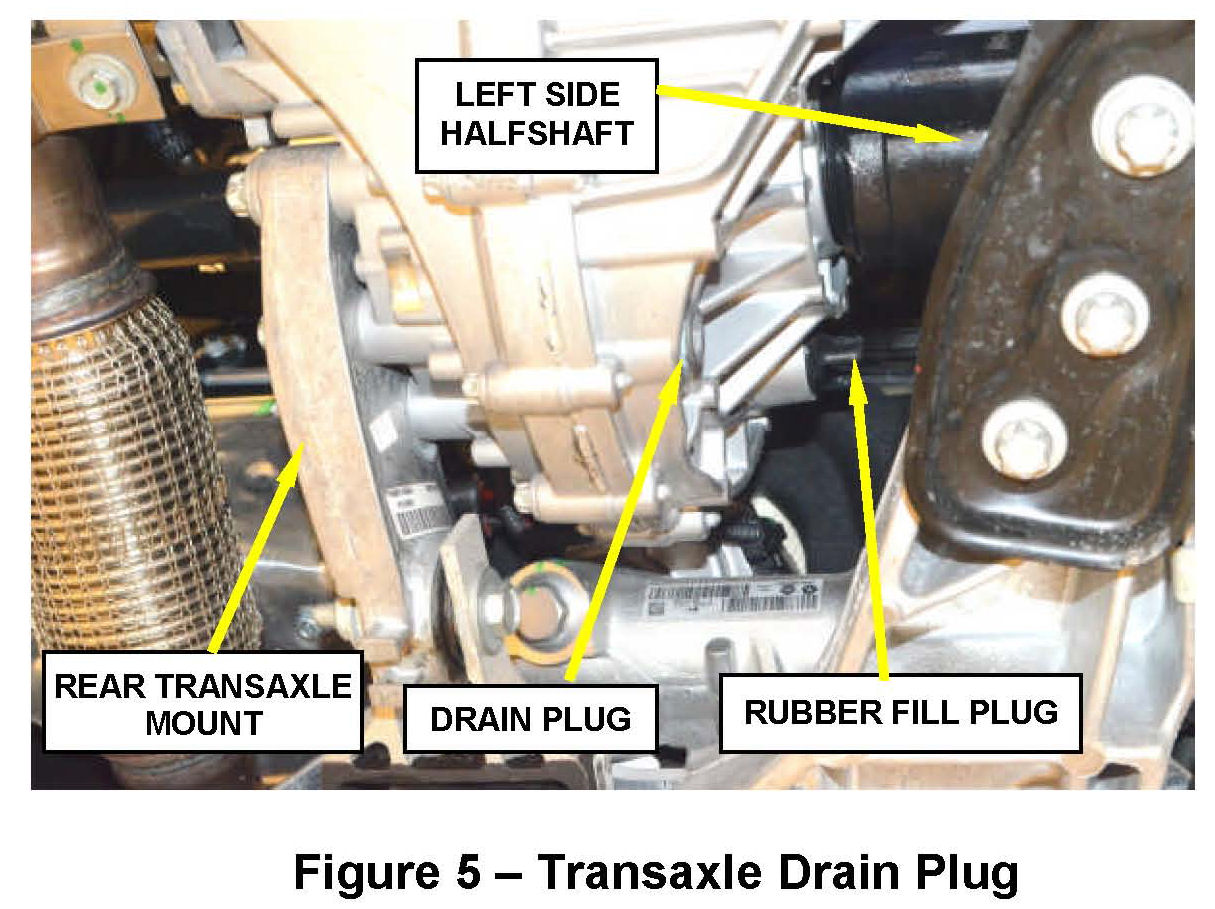 LEFT SIDE HALFSHAFT

REAR TRANSAXLE MOUNT

DRAIN PLUG

RUBBER FILL PLUG

Figure 5 – Transaxle Drain Plug