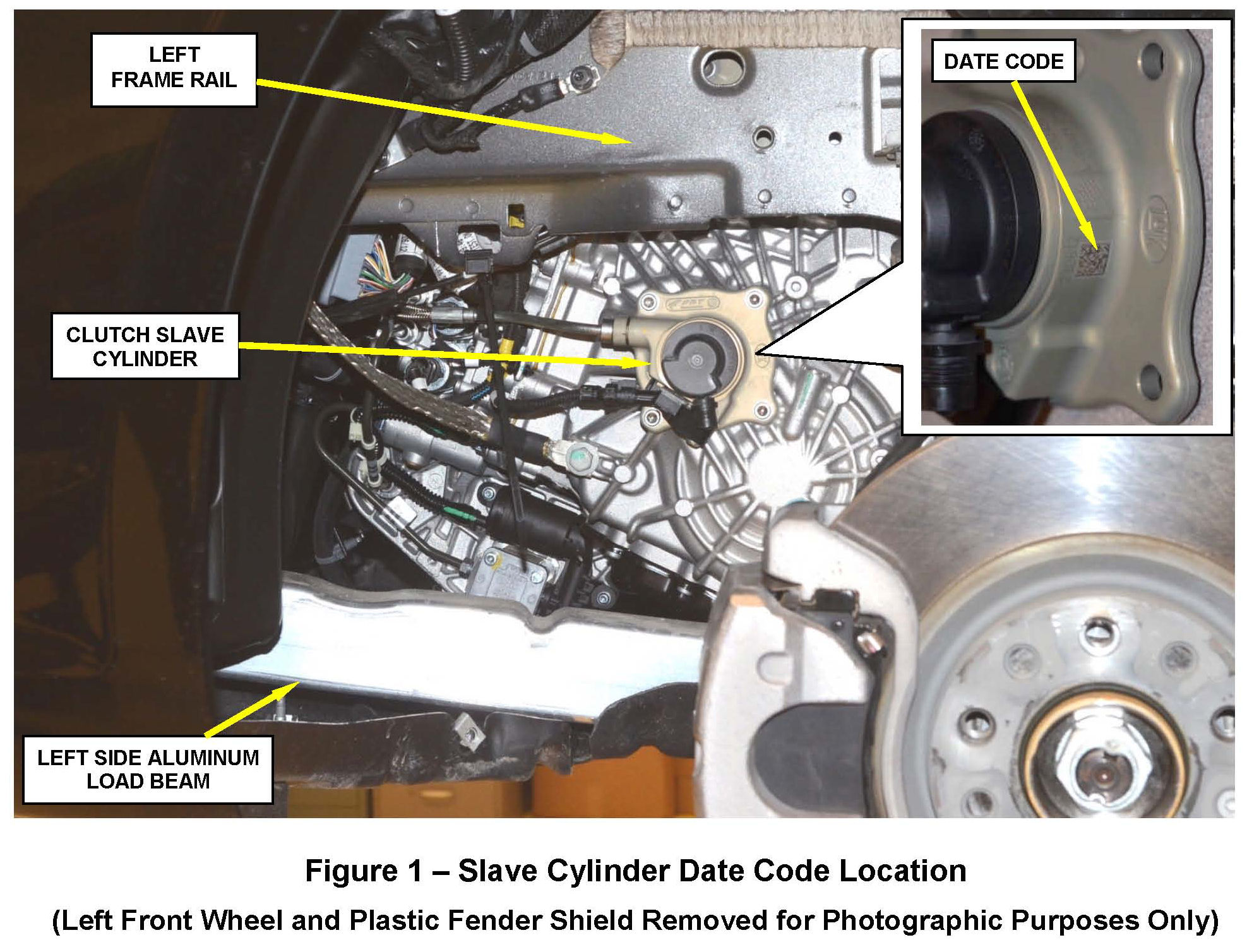 LEFT FRAME RAIL

DATE CODE

CLUTCH SLAVE CYLINDER

LEFT SIDE ALUMINUM LOAD BEAM

Figure 1 – Slave Cylinder Date Code Location

(Left Front Wheel and Plastic Fender Shield Removed for Photographic Purposes Only)