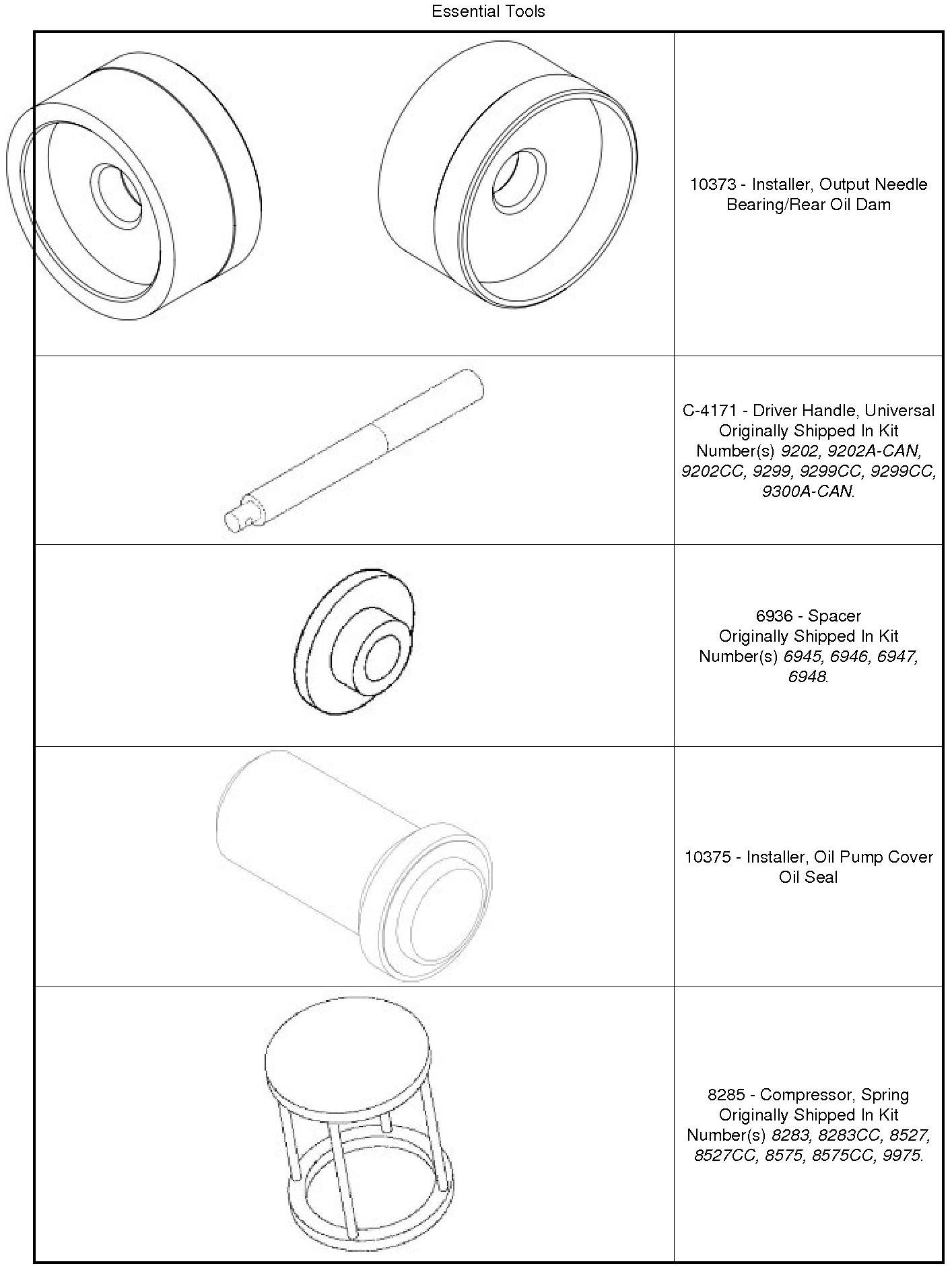 Essential Tools

| | |
|---|---|
| | 10373 - Installer, Output Needle Bearing/Rear Oil Dam |
| | C-4171 - Driver Handle, Universal Originally Shipped In Kit Number(s) 9202, 9202A-CAN, 9202CC, 9299, 9299CC, 9299CC, 9300A-CAN. |
| | 6936 - Spacer Originally Shipped In Kit Number(s) 6945, 6946, 6947, 6948. |
| | 10375 - Installer, Oil Pump Cover Oil Seal |
| | 8285 - Compressor, Spring Originally Shipped In Kit Number(s) 8283, 8283CC, 8527, 8527CC, 8575, 8575CC, 9975. |