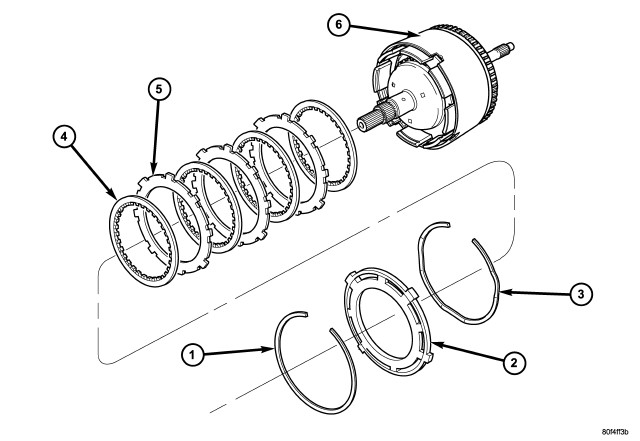 6
5
4
3
1
2
80f4ff3b