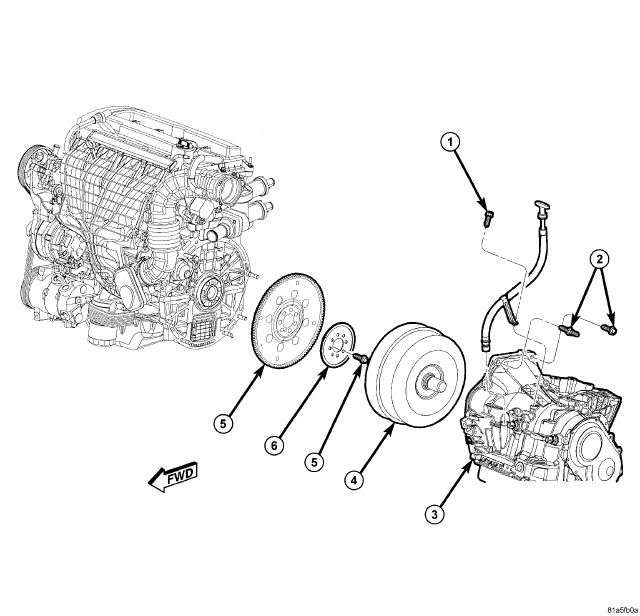 1
2
5
6
5
4
3
FWD
81a5fb0a