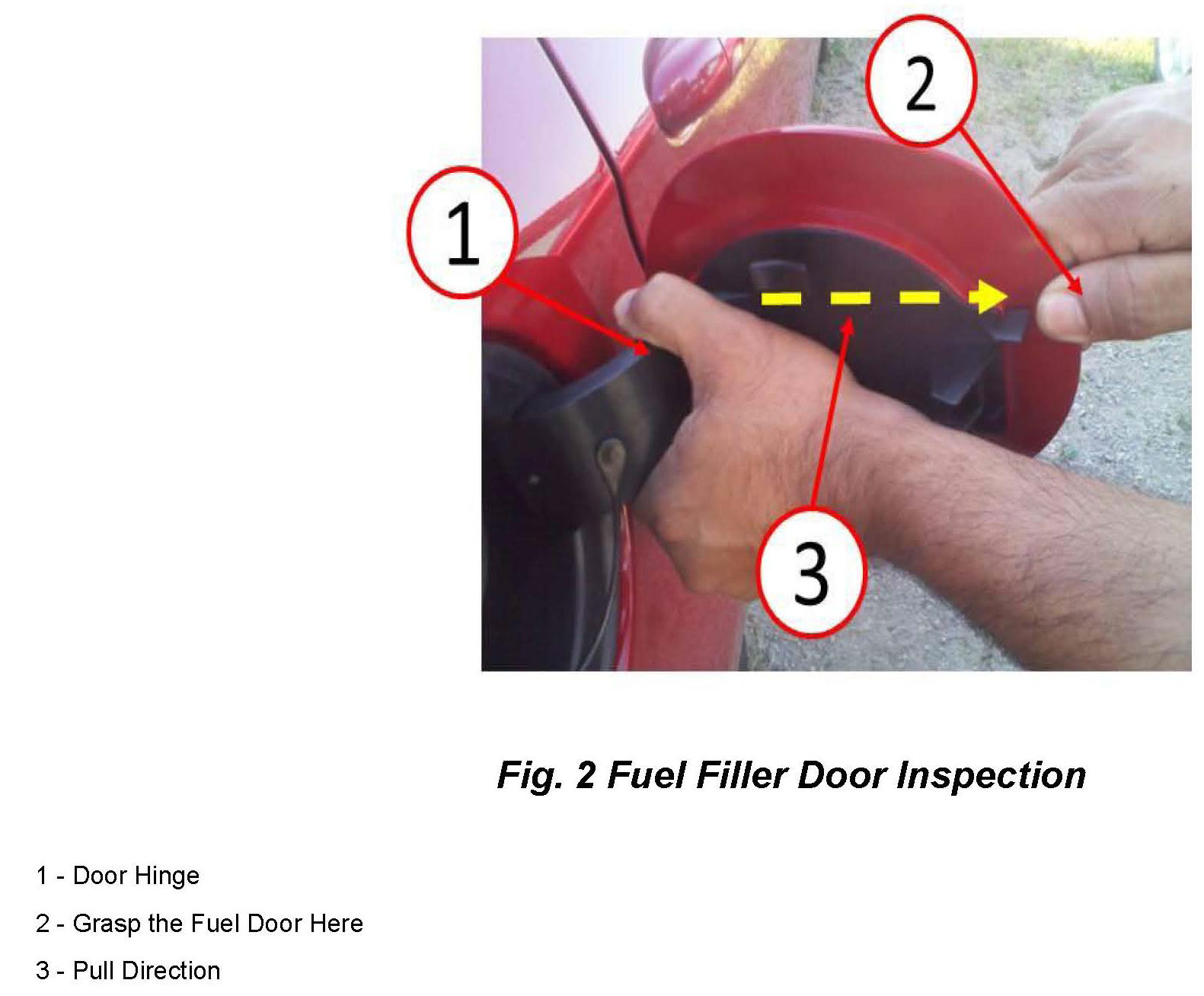 2

1

3

Fig. 2 Fuel Filler Door Inspection

1 - Door Hinge

2 - Grasp the Fuel Door Here

3 - Pull Direction