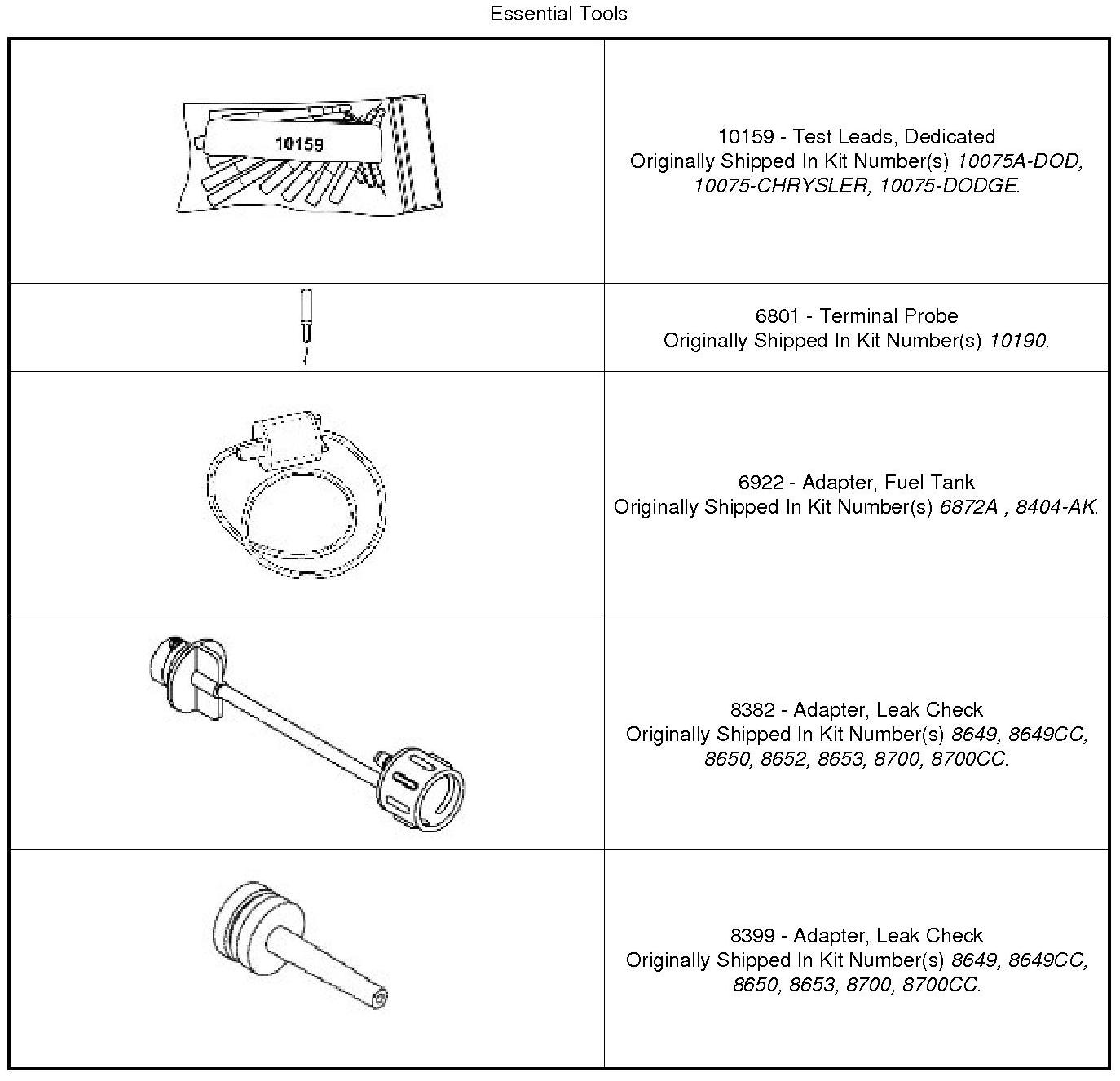 Essential Tools

| | |
|---|---|
| 10159 | 10159 - Test Leads, Dedicated Originally Shipped In Kit Number(s) 10075A-DOD, 10075-CHRYSLER, 10075-DODGE. |
| | 6801 - Terminal Probe Originally Shipped In Kit Number(s) 10190. |
| | 6922 - Adapter, Fuel Tank Originally Shipped In Kit Number(s) 6872A , 8404-AK. |
| | 8382 - Adapter, Leak Check Originally Shipped In Kit Number(s) 8649, 8649CC, 8650, 8652, 8653, 8700, 8700CC. |
| | 8399 - Adapter, Leak Check Originally Shipped In Kit Number(s) 8649, 8649CC, 8650, 8653, 8700, 8700CC. |