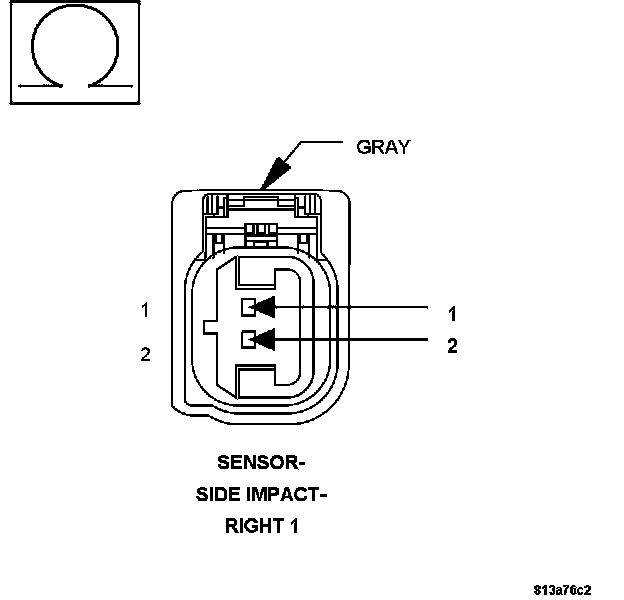 GRAY

1
2

1
2

SENSOR-
SIDE IMPACT-
RIGHT 1

813a76c2