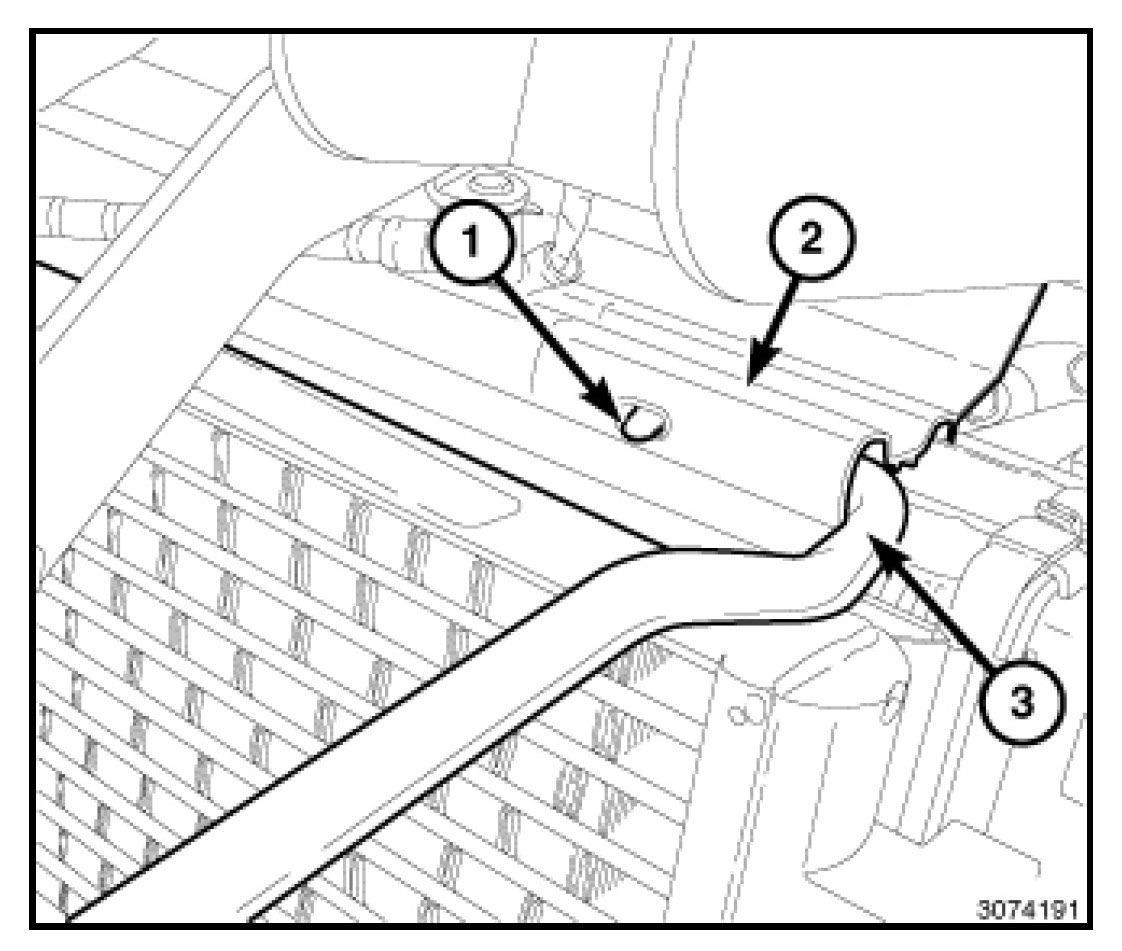 1
2
3
3074191