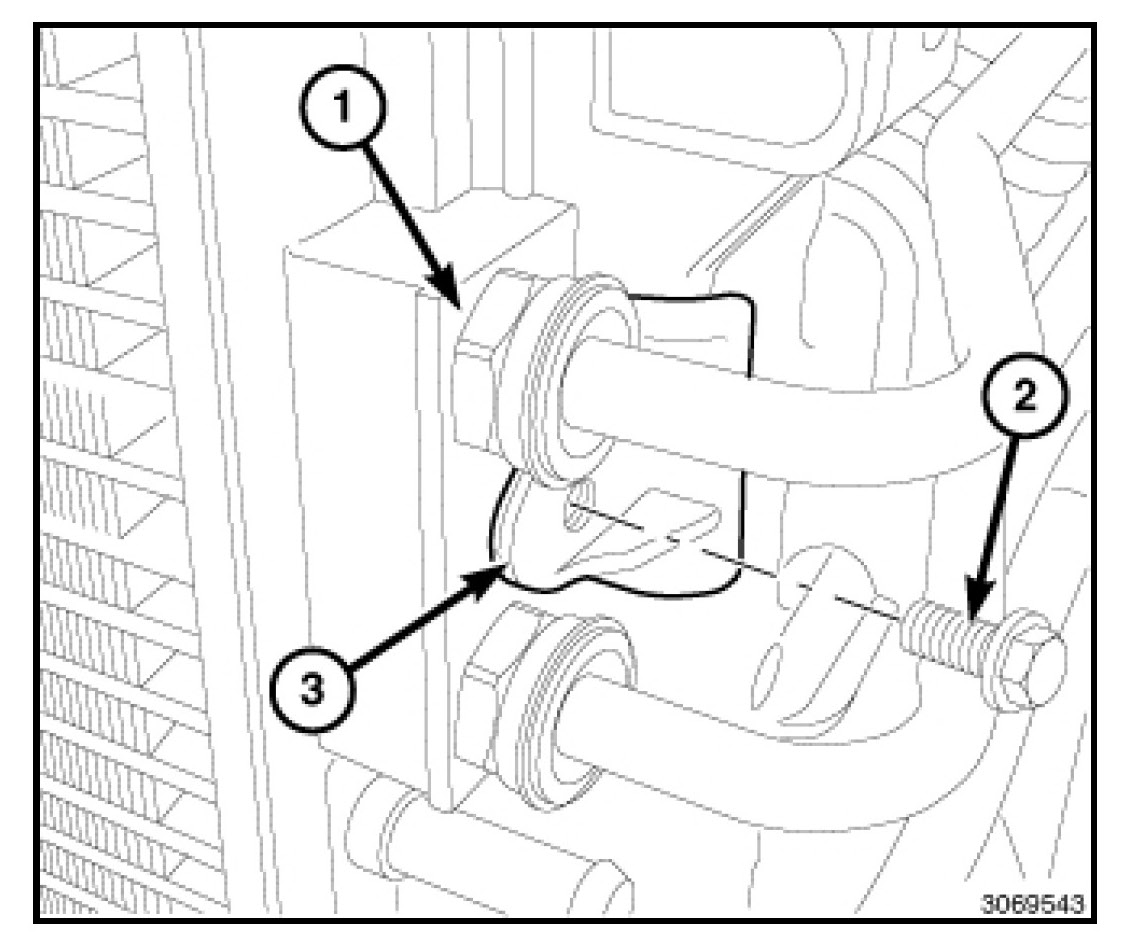 1
2
3
3069543