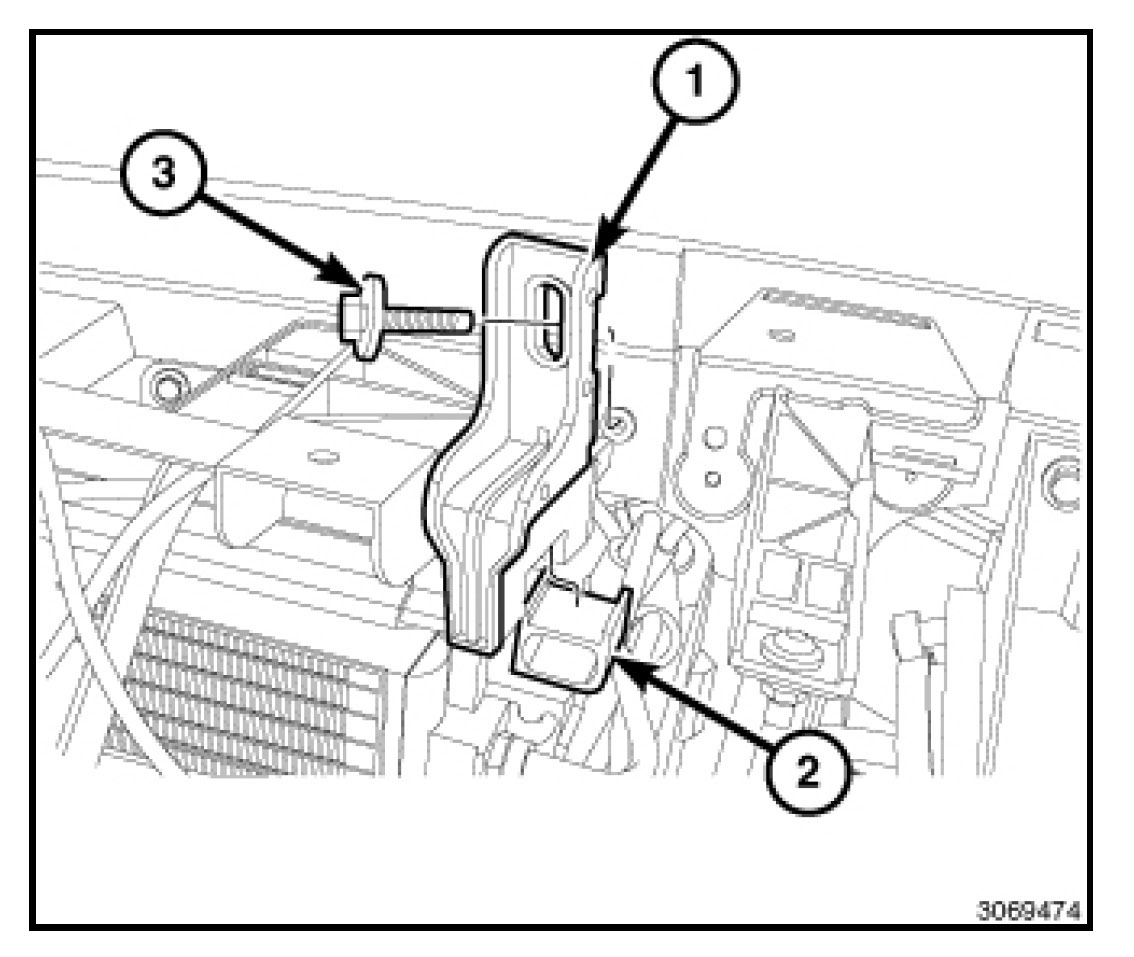 1
3
2
3069474