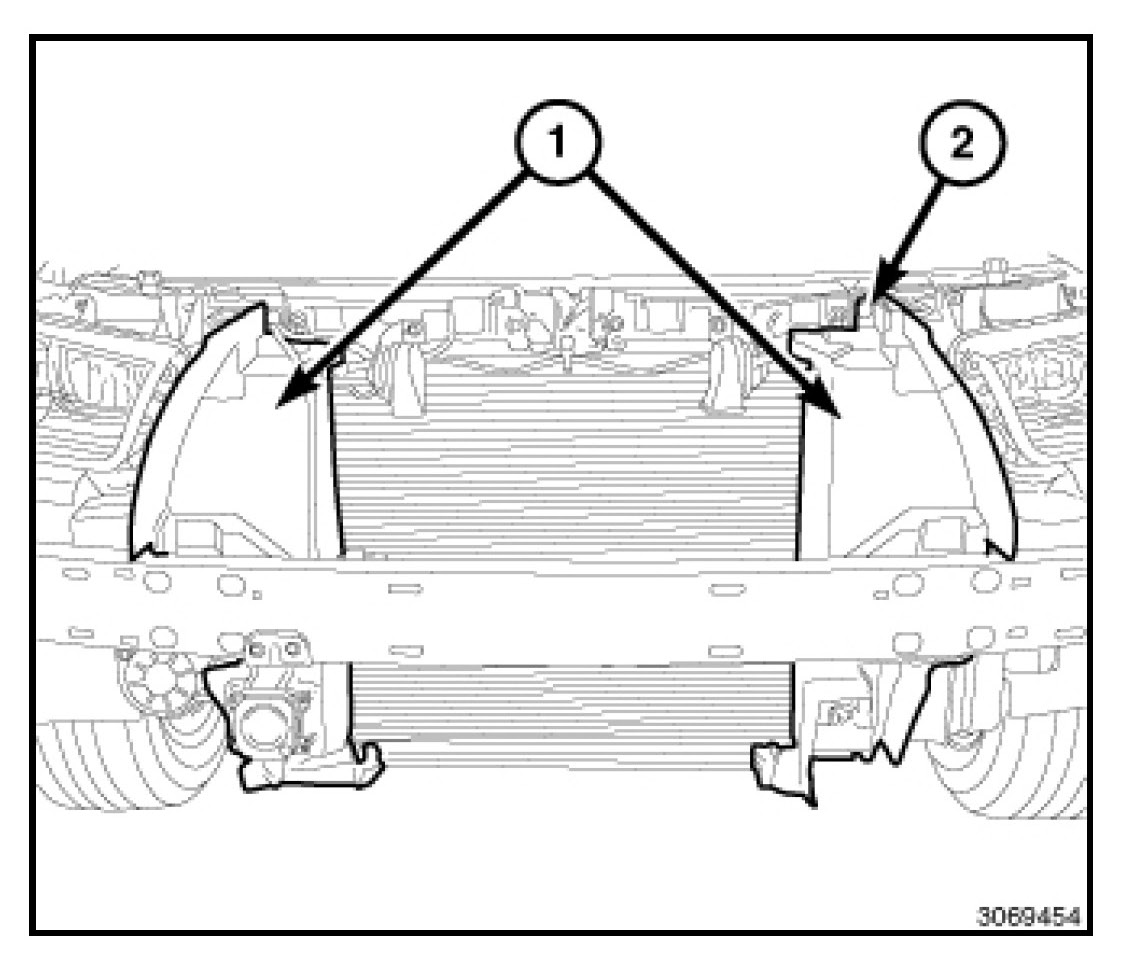 1
2
3069454