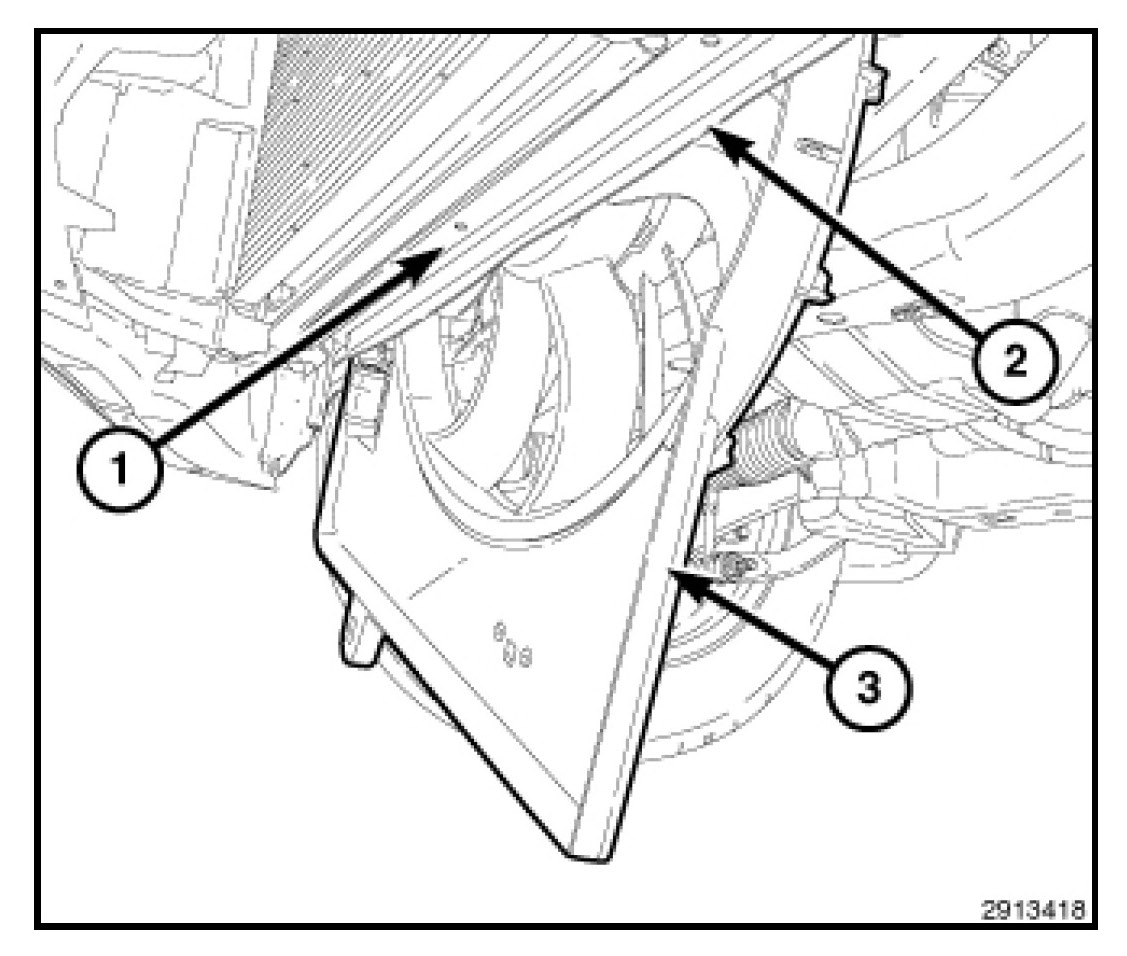 1

2

3

2913418